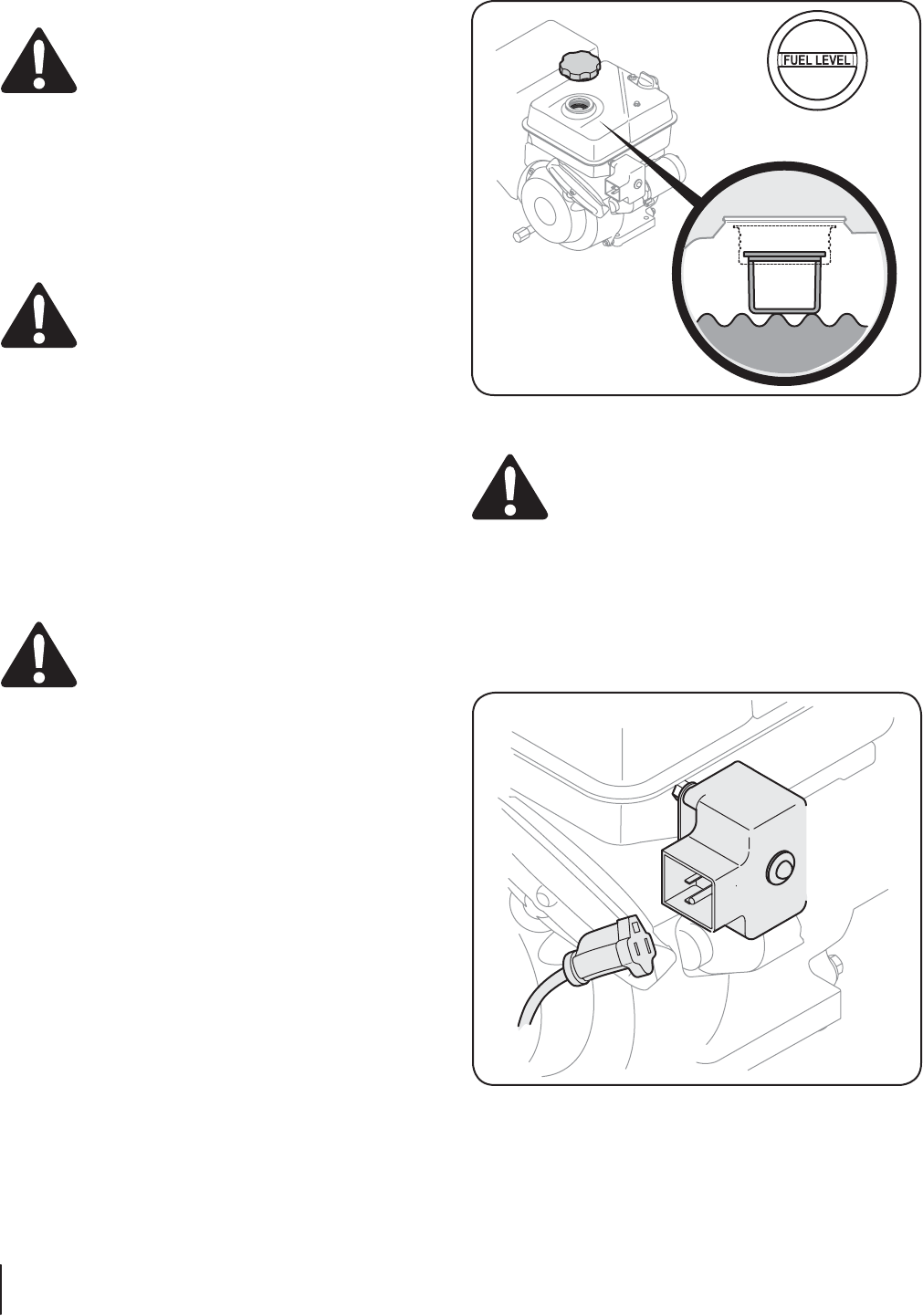 FUEL LEVEL