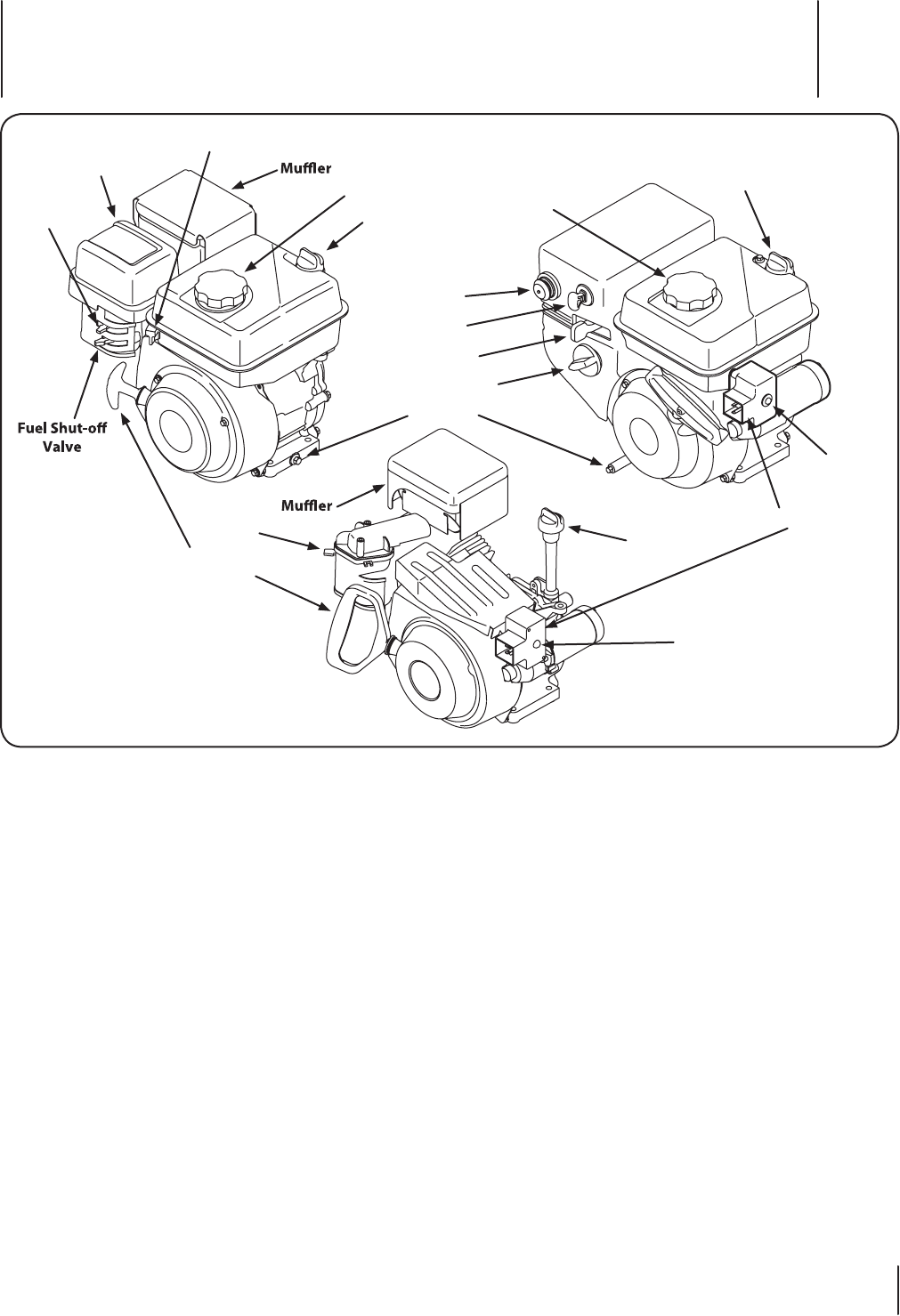 Muffler

Fuel Shut-off Valve

Muffler