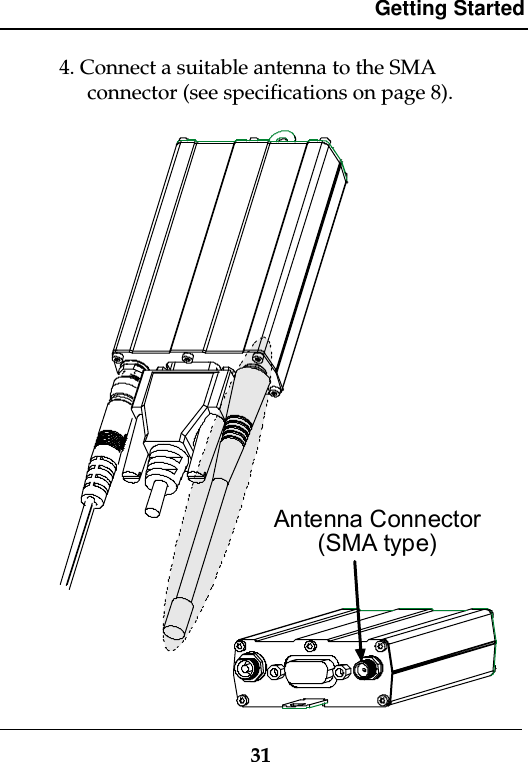 Getting Started

4. Connect a suitable antenna to the SMA connector (see specifications on page 8).

Antenna Connector
(SMA type)

31