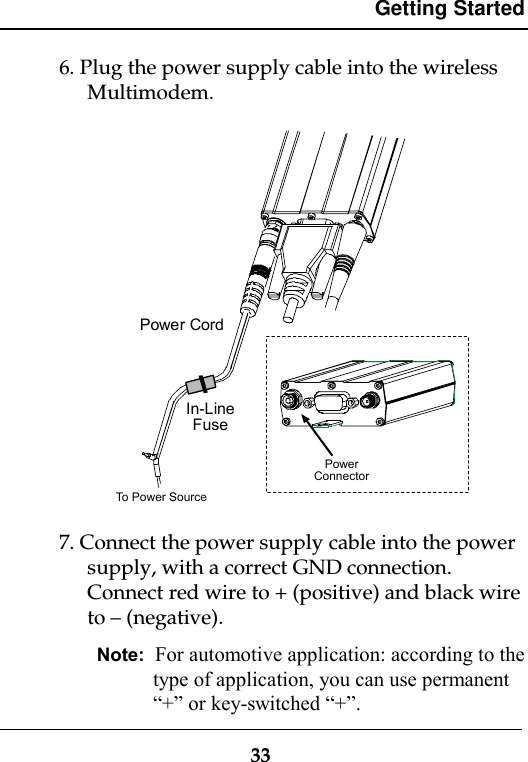 Getting Started

6. Plug the power supply cable into the wireless Multimodem.

Power Cord

In-Line Fuse

To Power Source

Power Connector

7. Connect the power supply cable into the power supply, with a correct GND connection. Connect red wire to + (positive) and black wire to – (negative).

Note: For automotive application: according to the type of application, you can use permanent “+” or key-switched “+”.

33