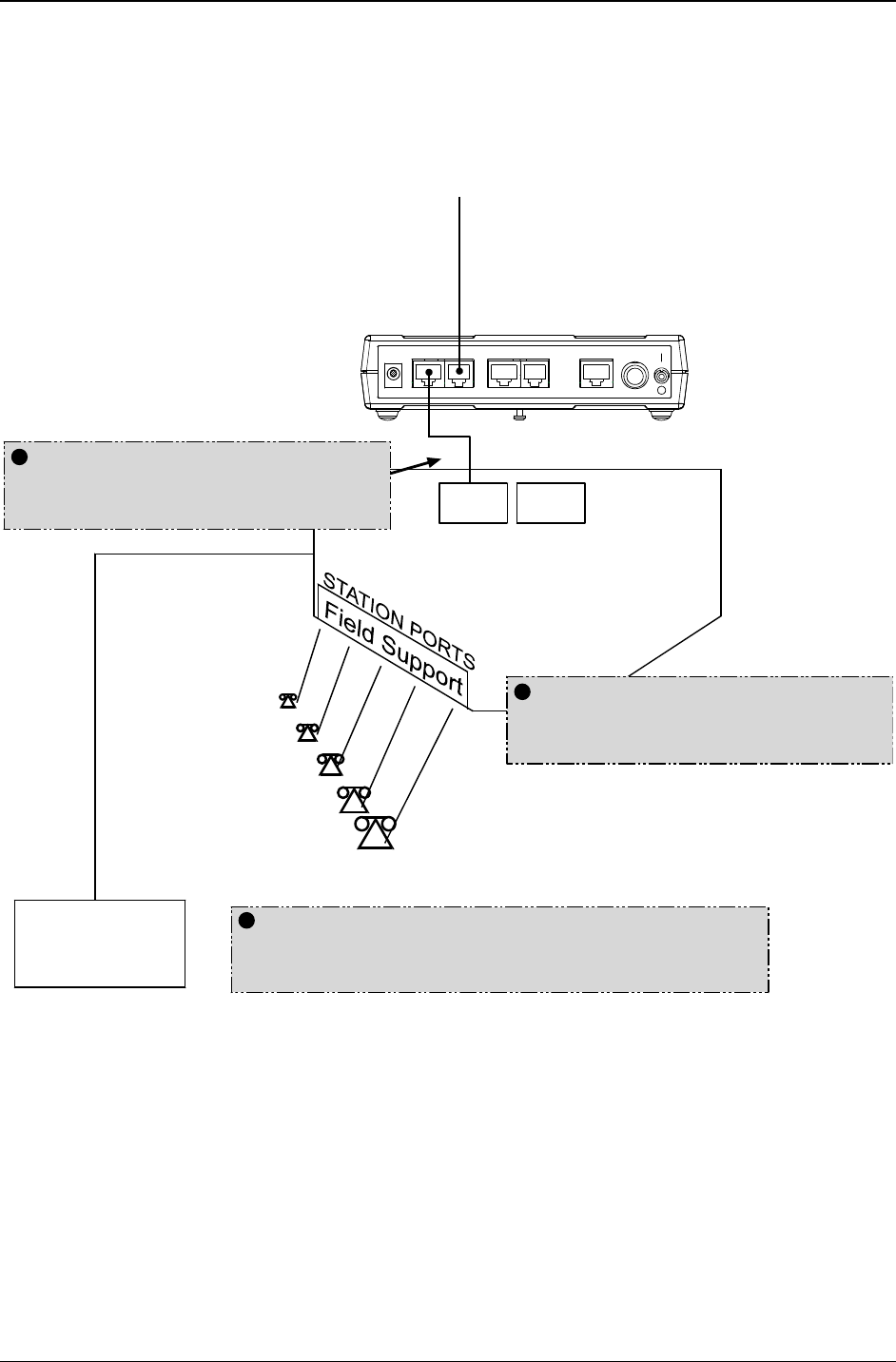 STATION PORTS
Field Support