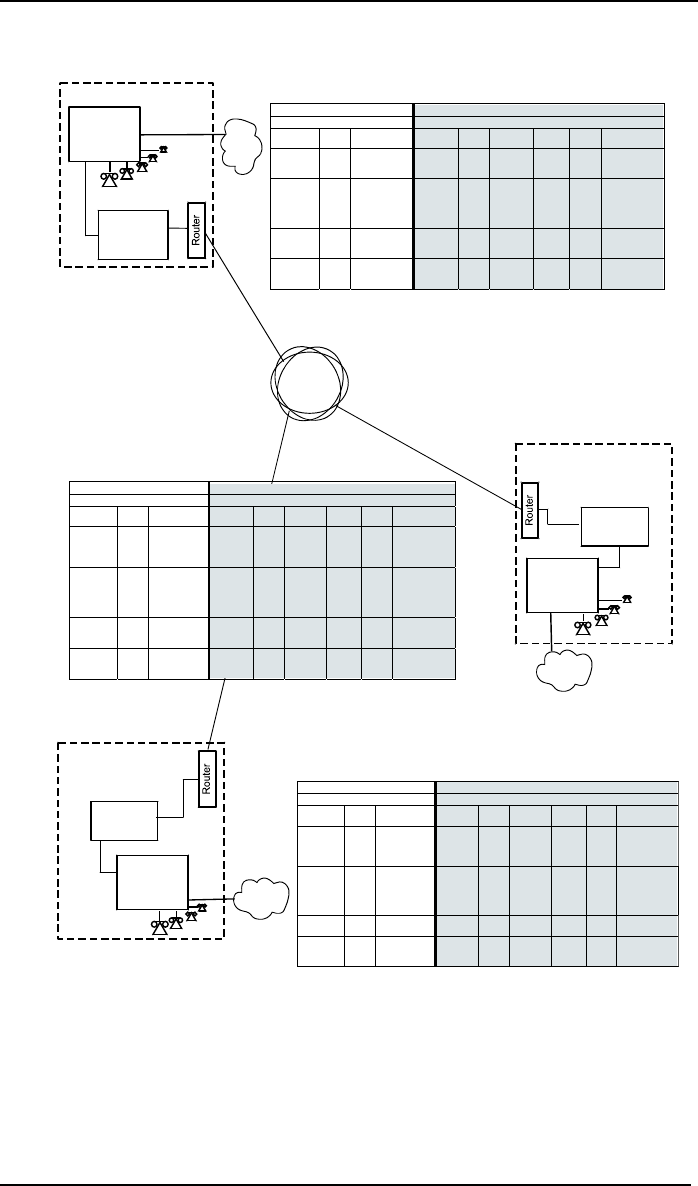 Router

Router

Router