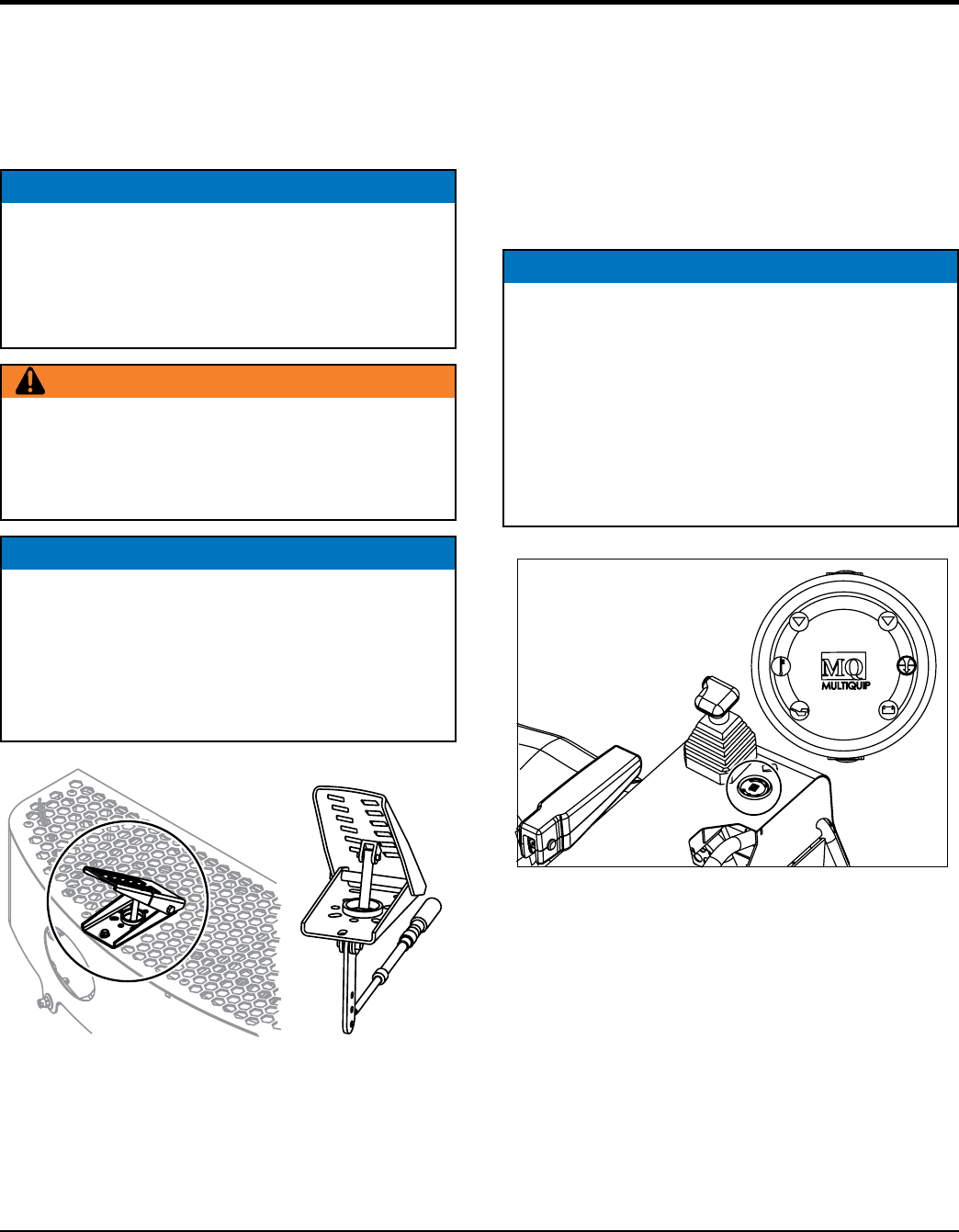 MQ
MULTIQUIP