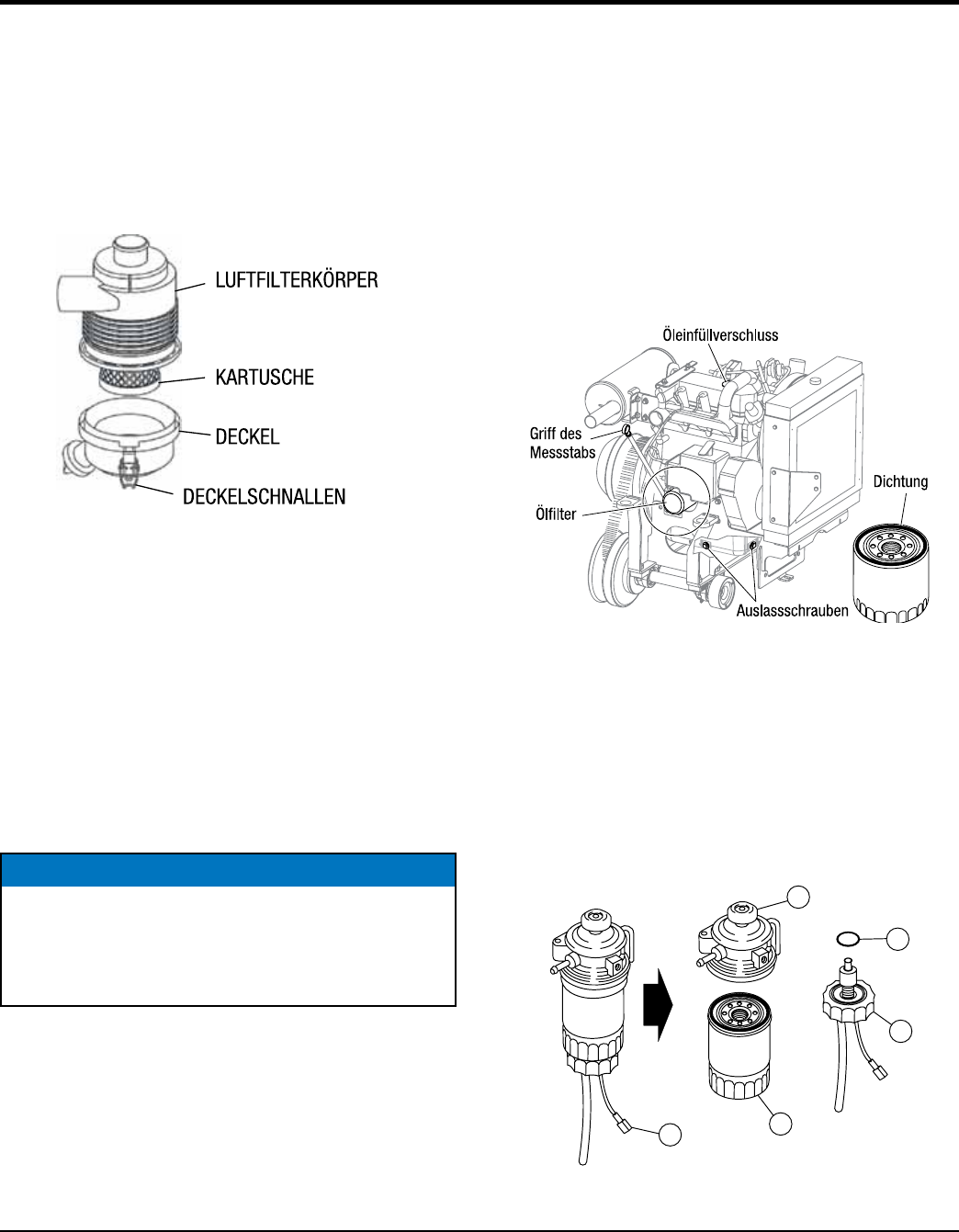 LUFTFILTERKÖRPER

KARTUSCHE

DECKEL

DECKELSCHNALLEN

Öleinfüllverschluss

Griff des Messstabs

Ölfilter

Dichtung

Auslassschrauben