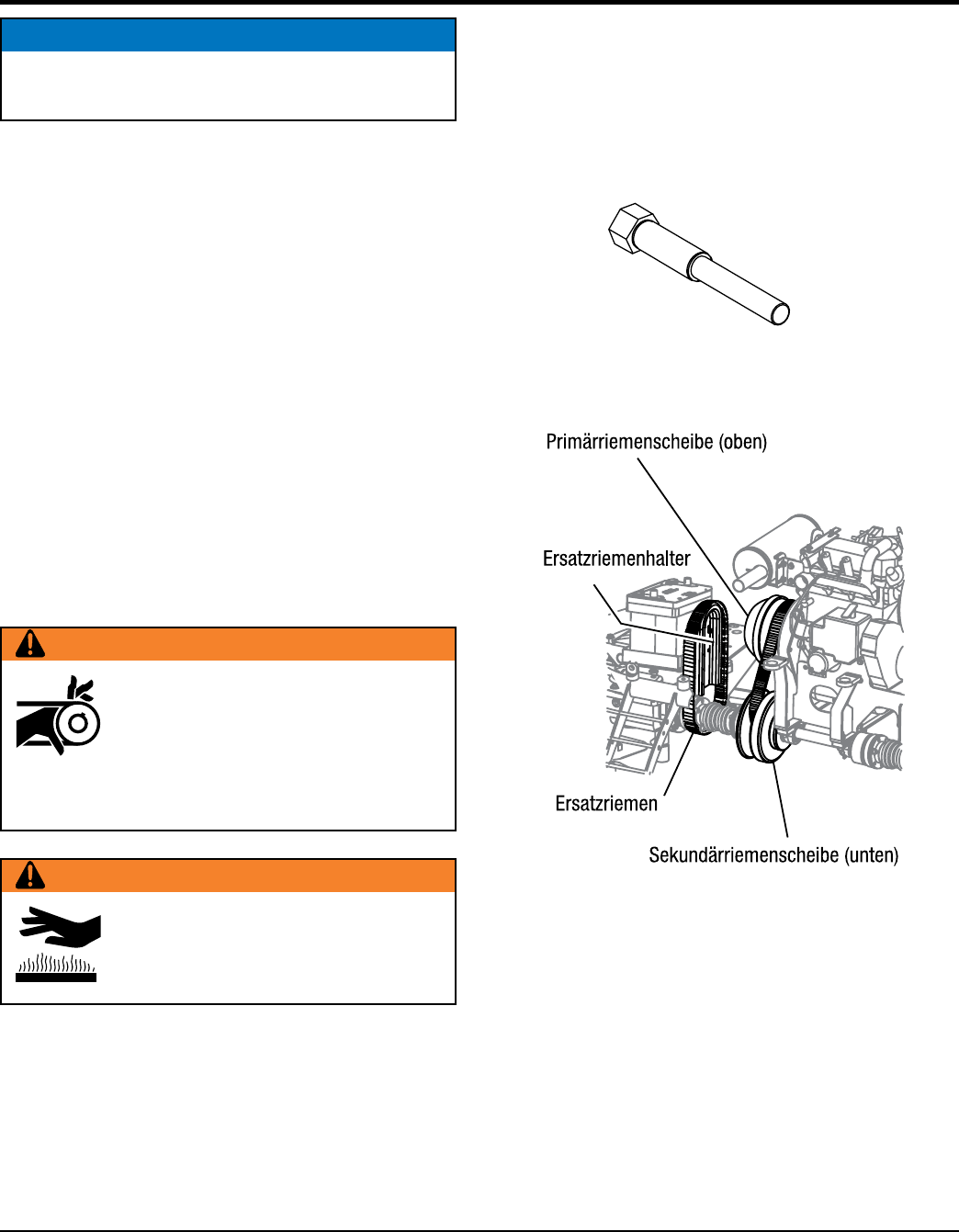 Primärriemenscheibe (oben)

Ersatzriemenhalter

Ersatzriemen

Sekundärriemenscheibe (unten)