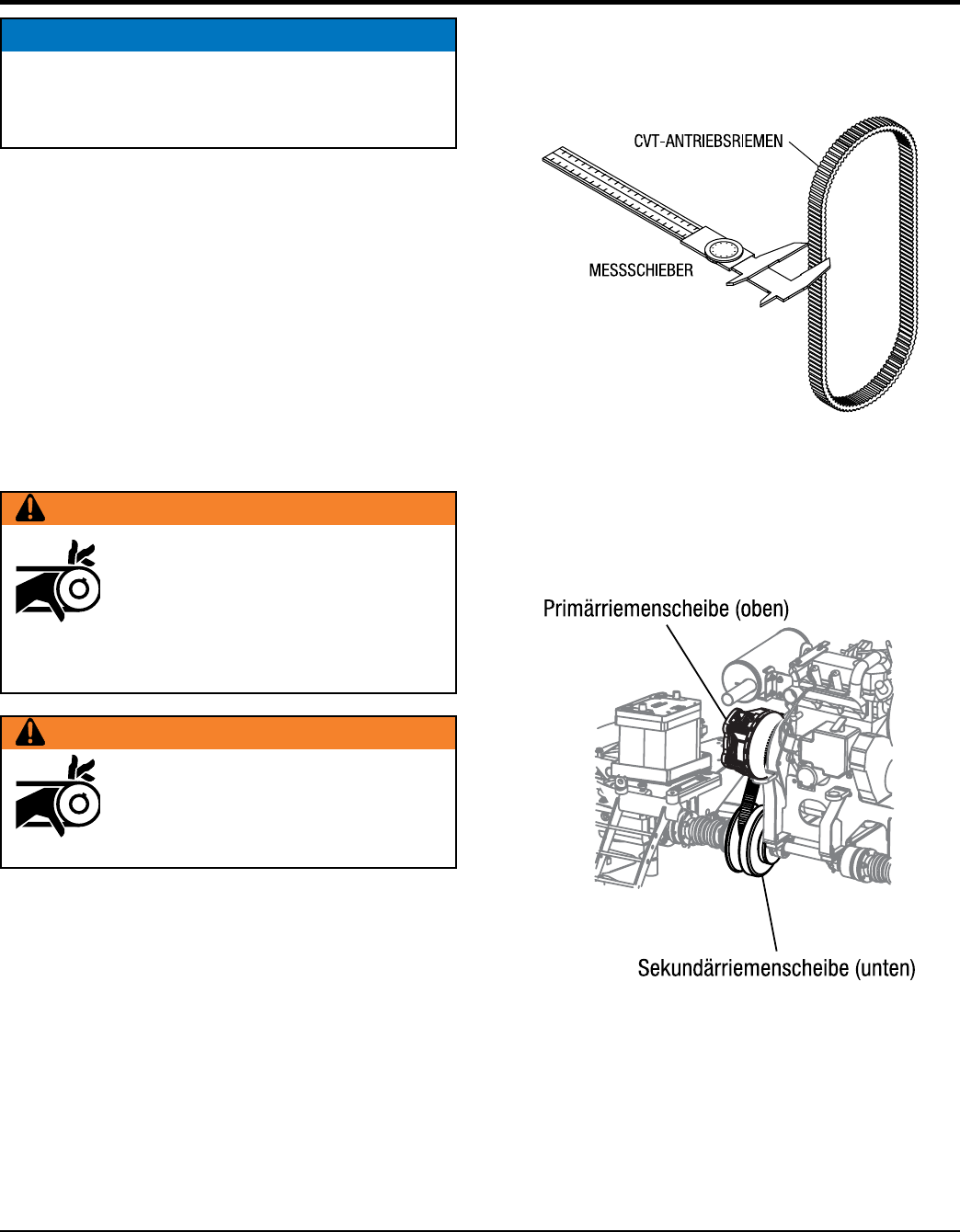 CVT-ANTRIEBSRIEMEN

MESSSCHIEBER

Primärriemenscheibe (oben)

Sekundärriemenscheibe (unten)