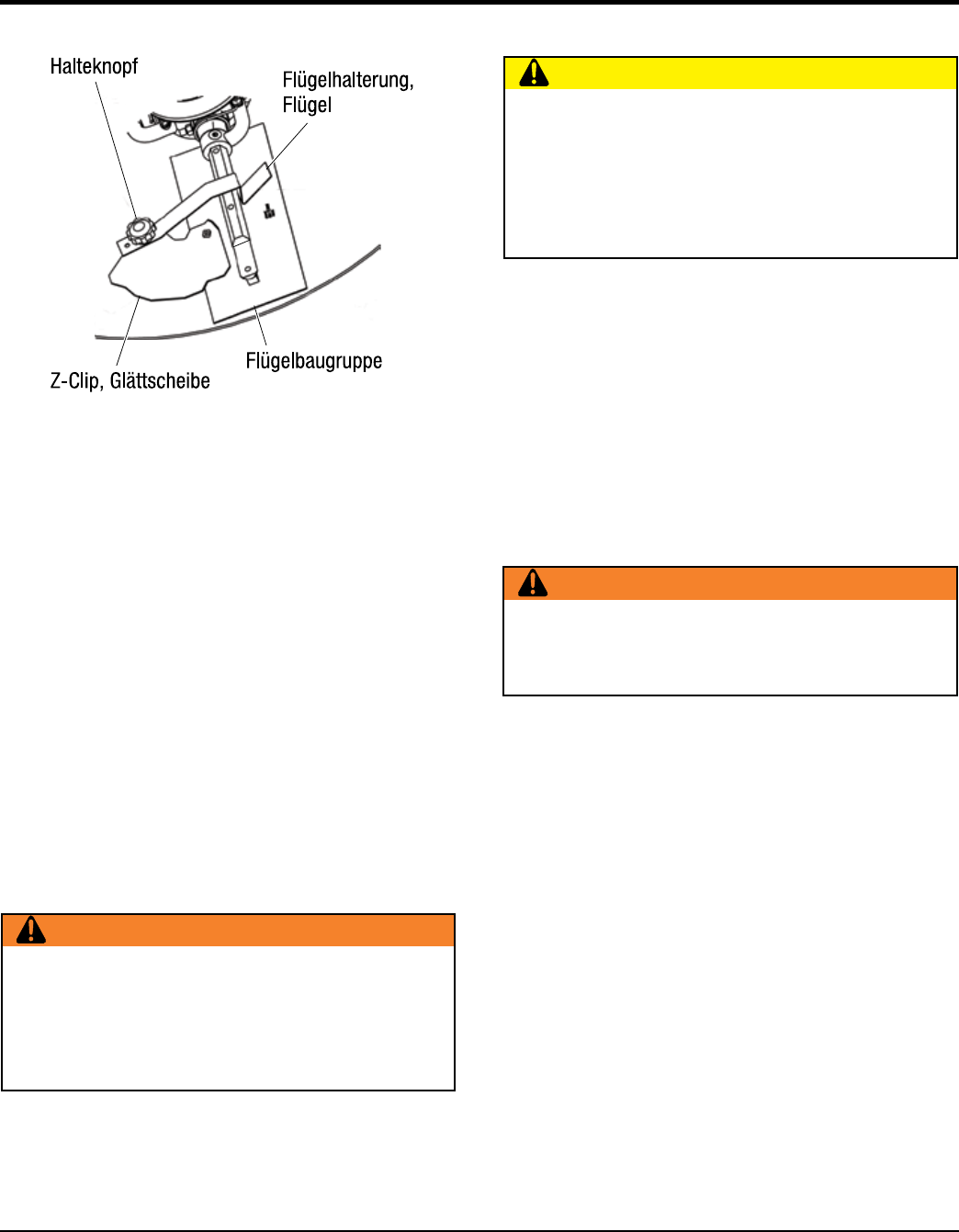 Halteknopf

Flügelhalterung, Flügel

Z-Clip, Glättscheibe

Flügelbaugruppe