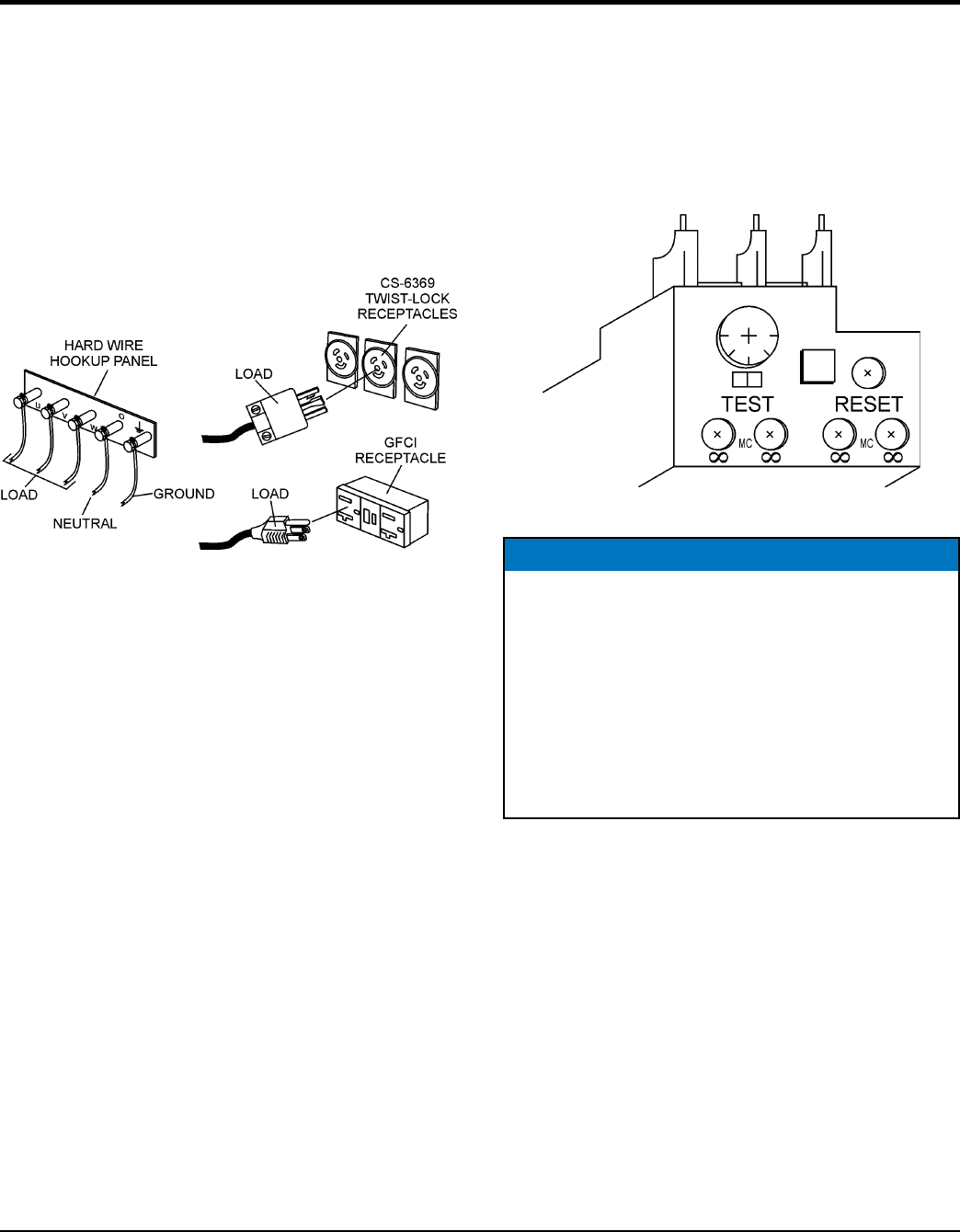 HARD WIRE HOOKUP PANEL

U

V

W

O

LOAD

NEUTRAL

GROUND

CS-6369 TWIST-LOCK RECEPTACLES

LOAD

GFCI RECEPTACLE

LOAD

TEST

RESET

MC

MC