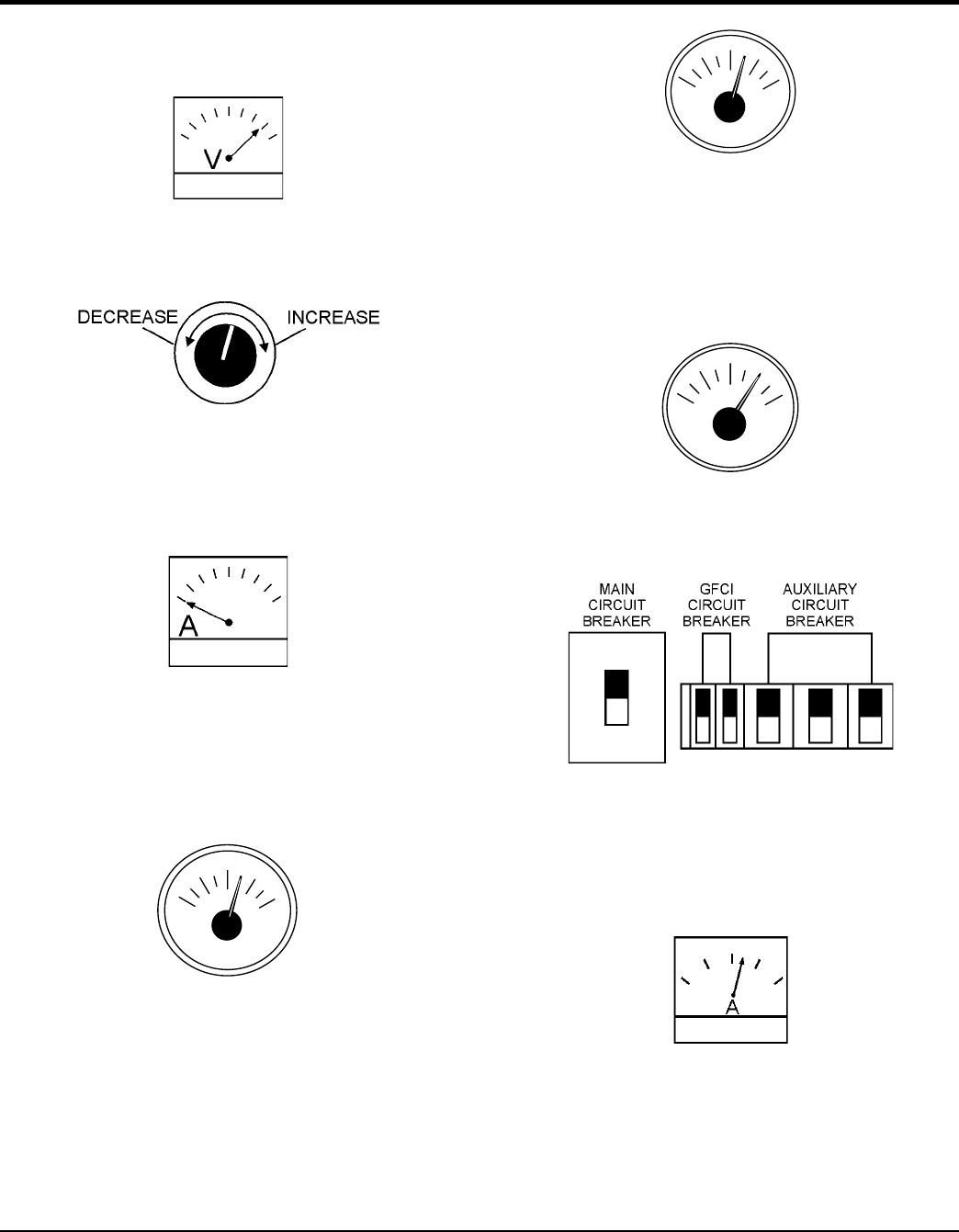 V

DECREASE

INCREASE

A

MAIN CIRCUIT BREAKER

GFCI CIRCUIT BREAKER

AUXILIARY CIRCUIT BREAKER

A