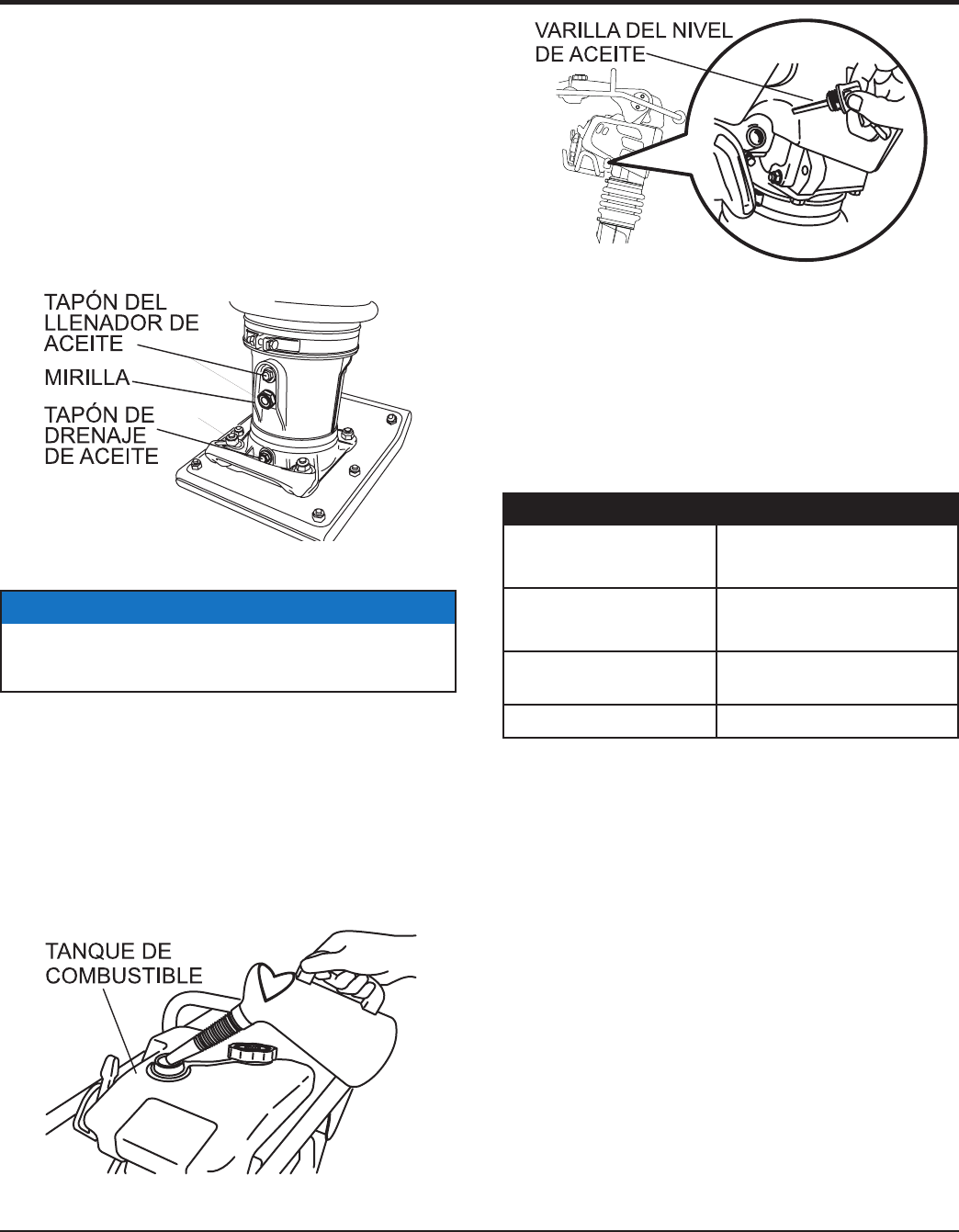 VARILLA DEL NIVEL DE ACEITE

TAPÓN DEL LLENADOR DE ACEITE

MIRILLA

TAPÓN DE DRENAJE DE ACEITE

TANQUE DE COMBUSTIBLE