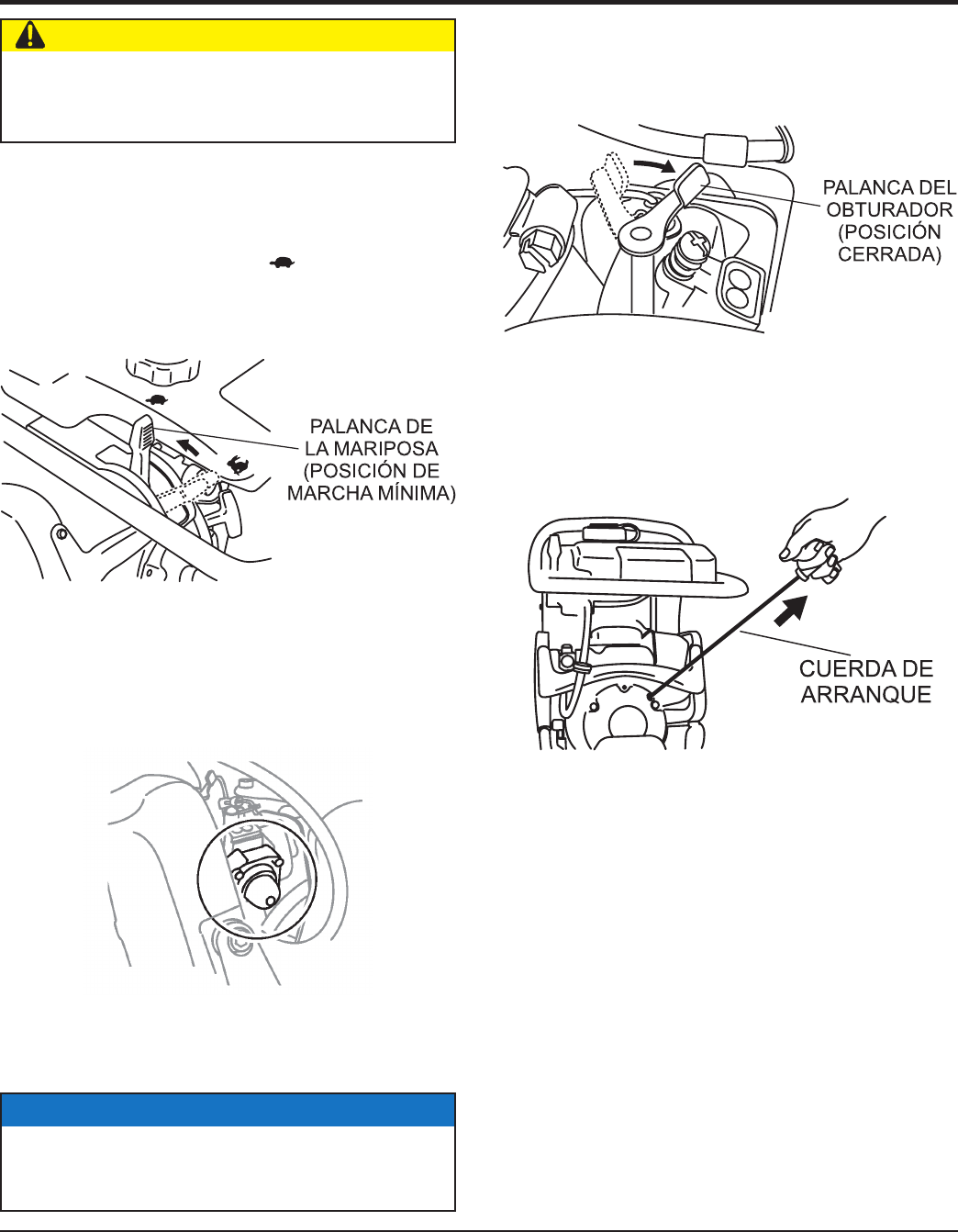 PALANCA DE LA MARIPOSA (POSICIÓN DE MARCHA MÍNIMA)

PALANCA DEL OBTURADOR (POSICIÓN CERRADA)

CUERDA DE ARRANQUE