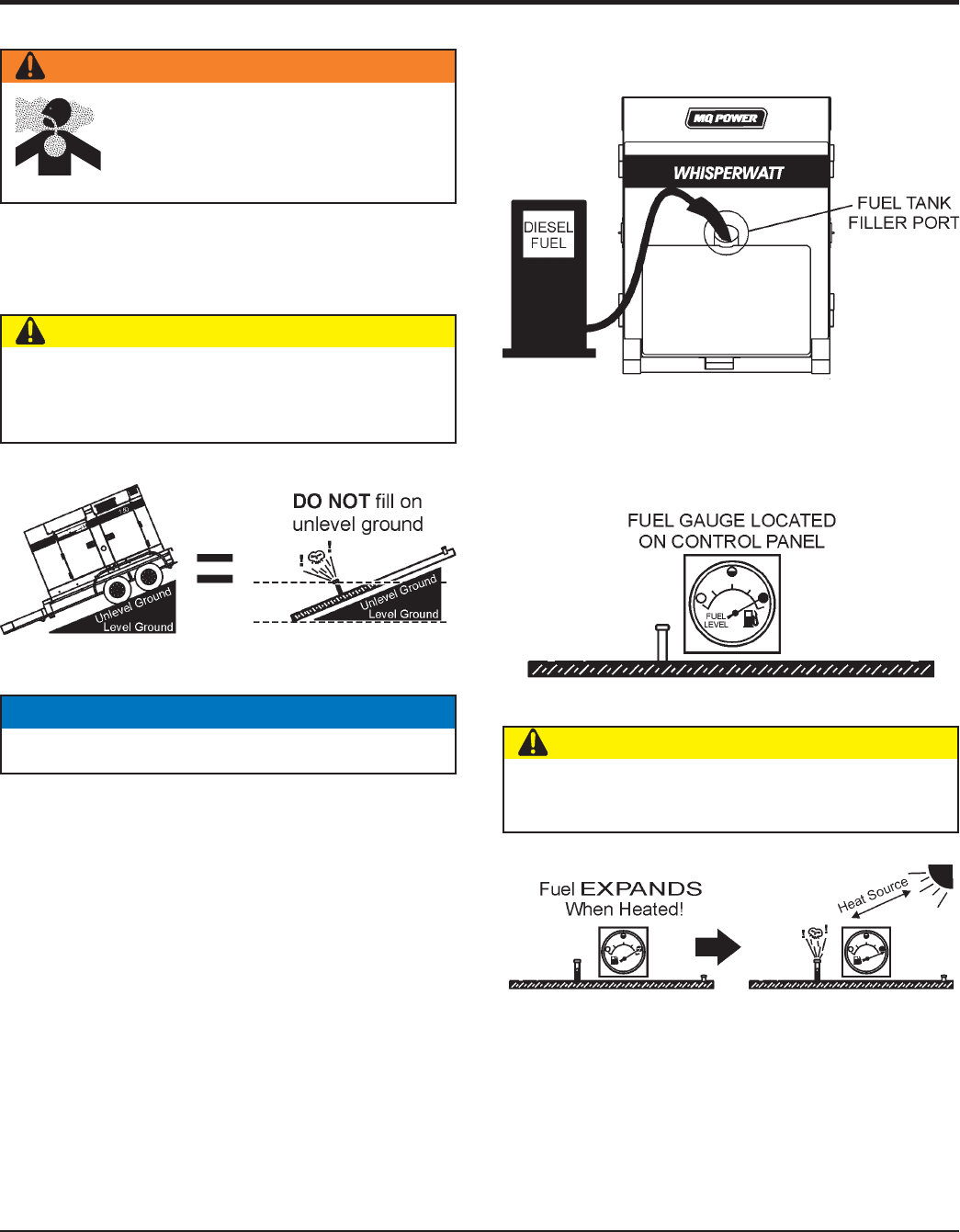 DO NOT fill on unlevel ground

Unlevel Ground
Level Ground

Unlevel Ground
Level Ground

MQ POWER

WHISPERWATT

DIESEL FUEL

FUEL TANK FILLER PORT

FUEL GAUGE LOCATED ON CONTROL PANEL

FUEL LEVEL

Fuel EXPANDS When Heated!

Heat Source