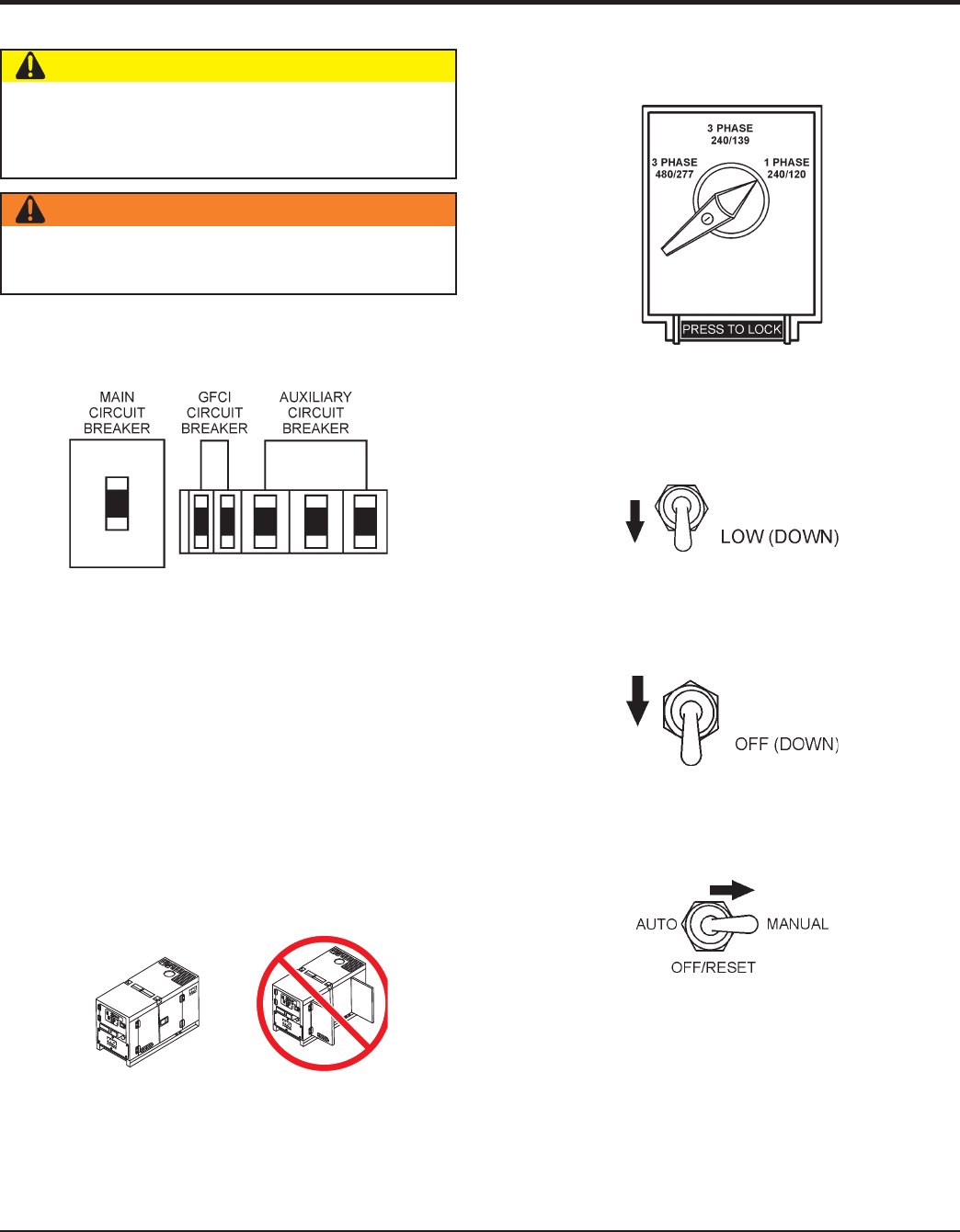 MAIN CIRCUIT BREAKER

GFCI CIRCUIT BREAKER

AUXILIARY CIRCUIT BREAKER

3 PHASE 240/139

3 PHASE 480/277

1 PHASE 240/120

PRESS TO LOCK

LOW (DOWN)

OFF (DOWN)

AUTO

MANUAL

OFF/RESET