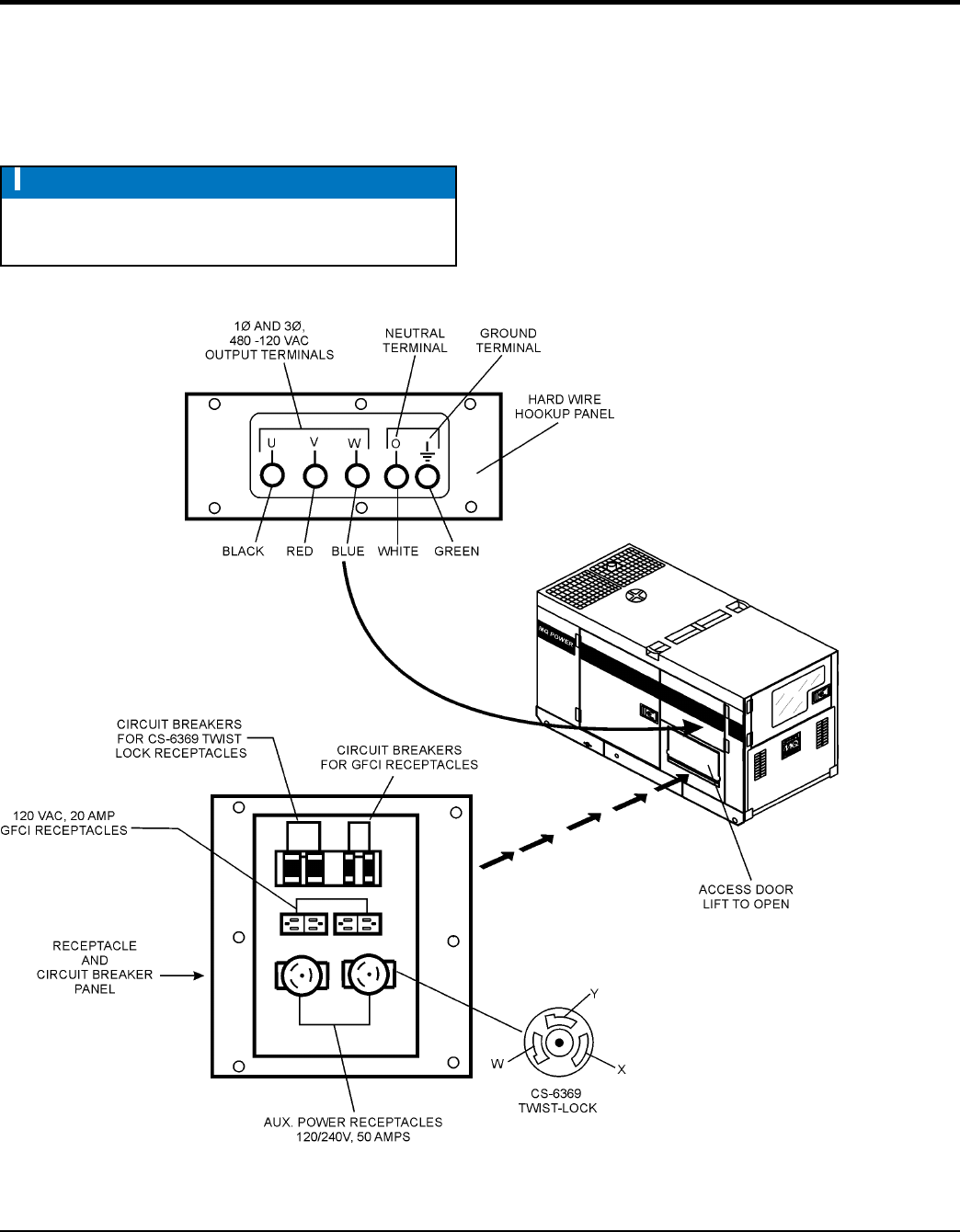 1Ø AND 3Ø,
480 -120 VAC
OUTPUT TERMINALS

NEUTRAL
TERMINAL

GROUND
TERMINAL

HARD WIRE
HOOKUP PANEL

U V W O

BLACK RED BLUE WHITE GREEN

MQ POWER

CIRCUIT BREAKERS
FOR CS-6369 TWIST
LOCK RECEPTACLES

CIRCUIT BREAKERS
FOR GFCI RECEPTACLES

120 VAC, 20 AMP
GFCI RECEPTACLES

RECEPTACLE
AND
CIRCUIT BREAKER
PANEL

ACCESS DOOR
LIFT TO OPEN

Y
W
X

CS-6369
TWIST-LOCK

AUX. POWER RECEPTACLES
120/240V, 50 AMPS