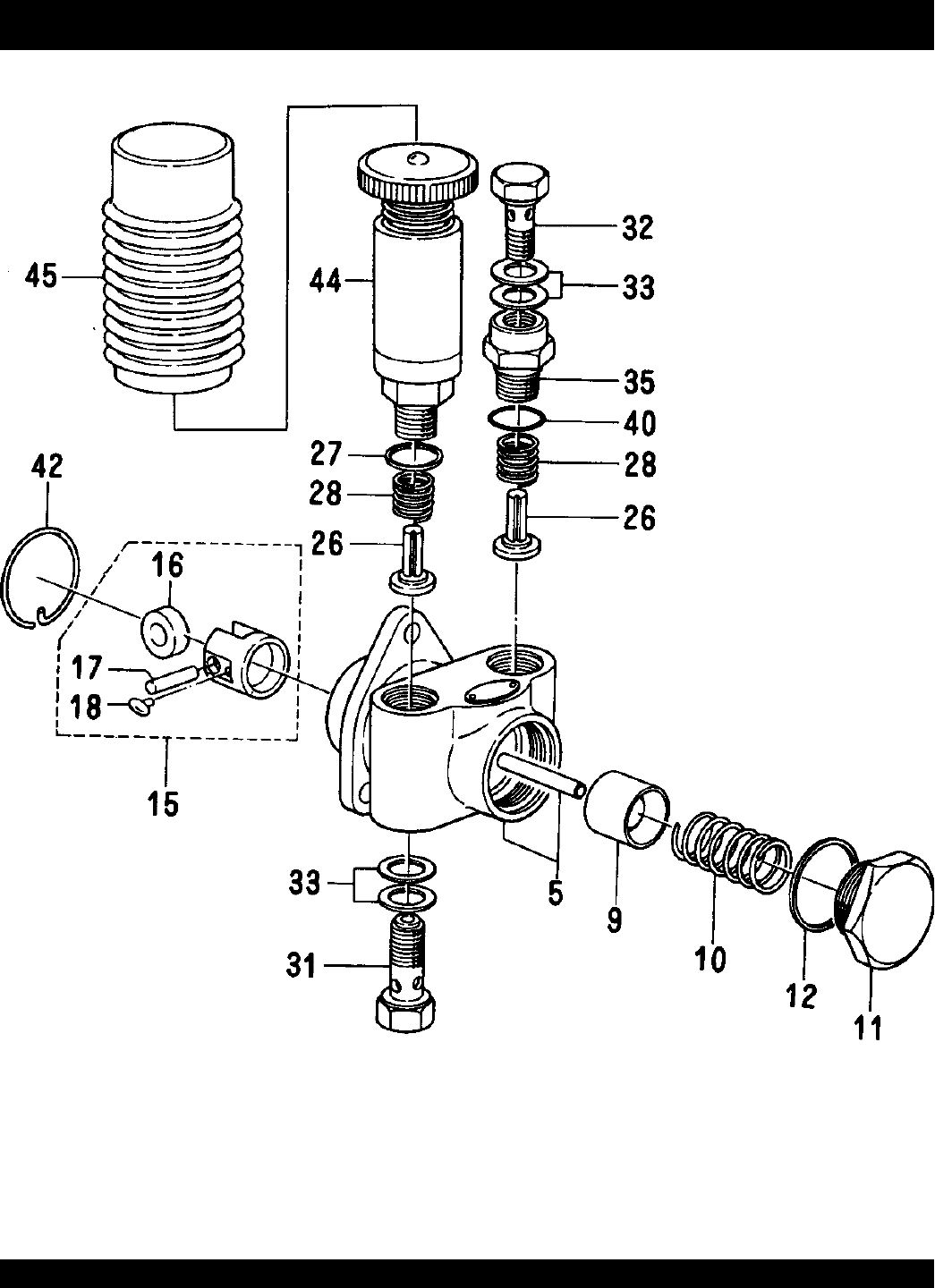 45
44
32
33
35
40
27
28
28
26
26
42
16
17
18
15
33
31
5
9
10
12
11