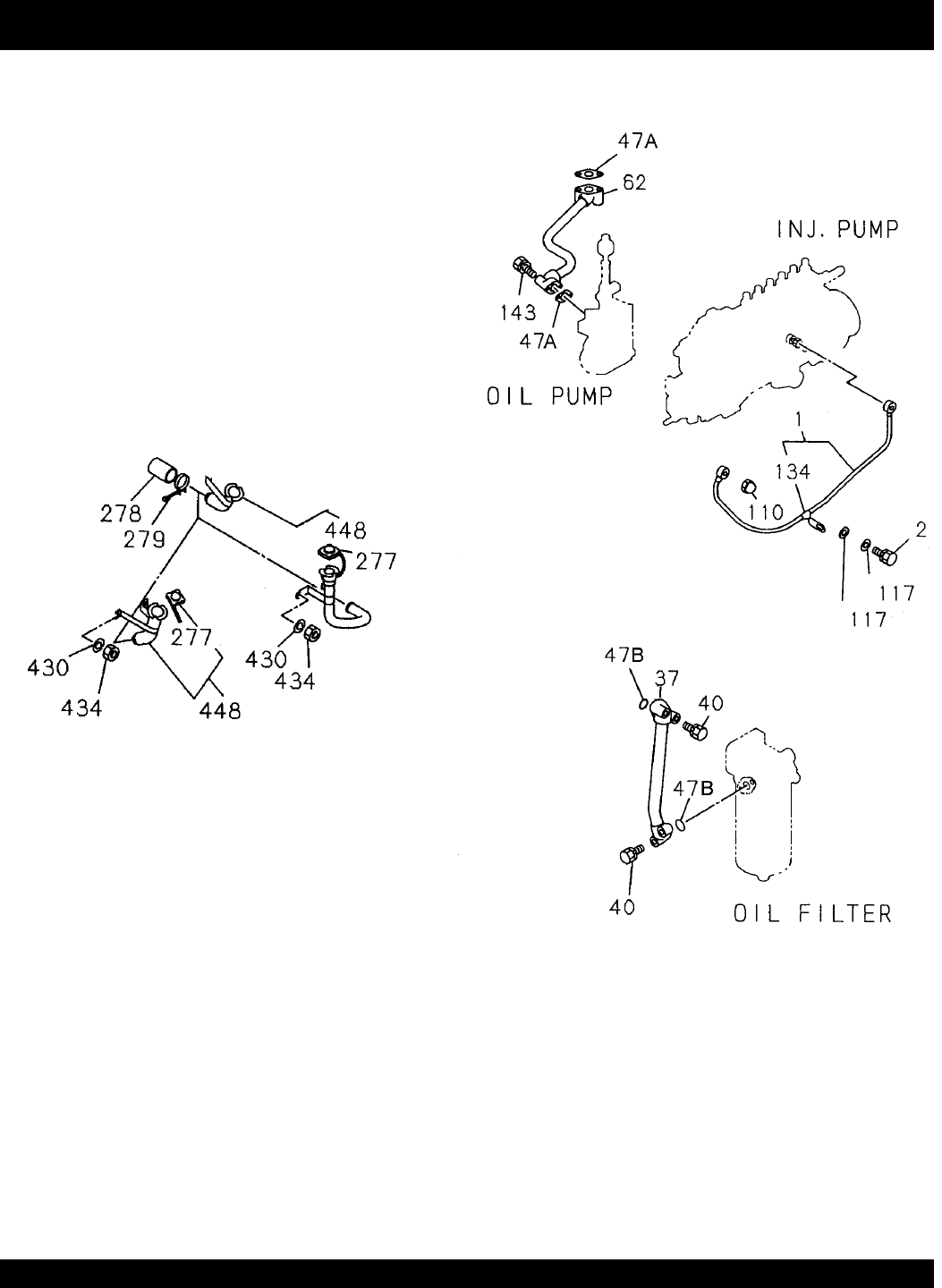 47A
62
INJ. PUMP
143
47A
OIL PUMP
1
134
110
2
117
117
278
279
448
277
277
430
434
430
434
448
47B
37
40
47B
40
OIL FILTER