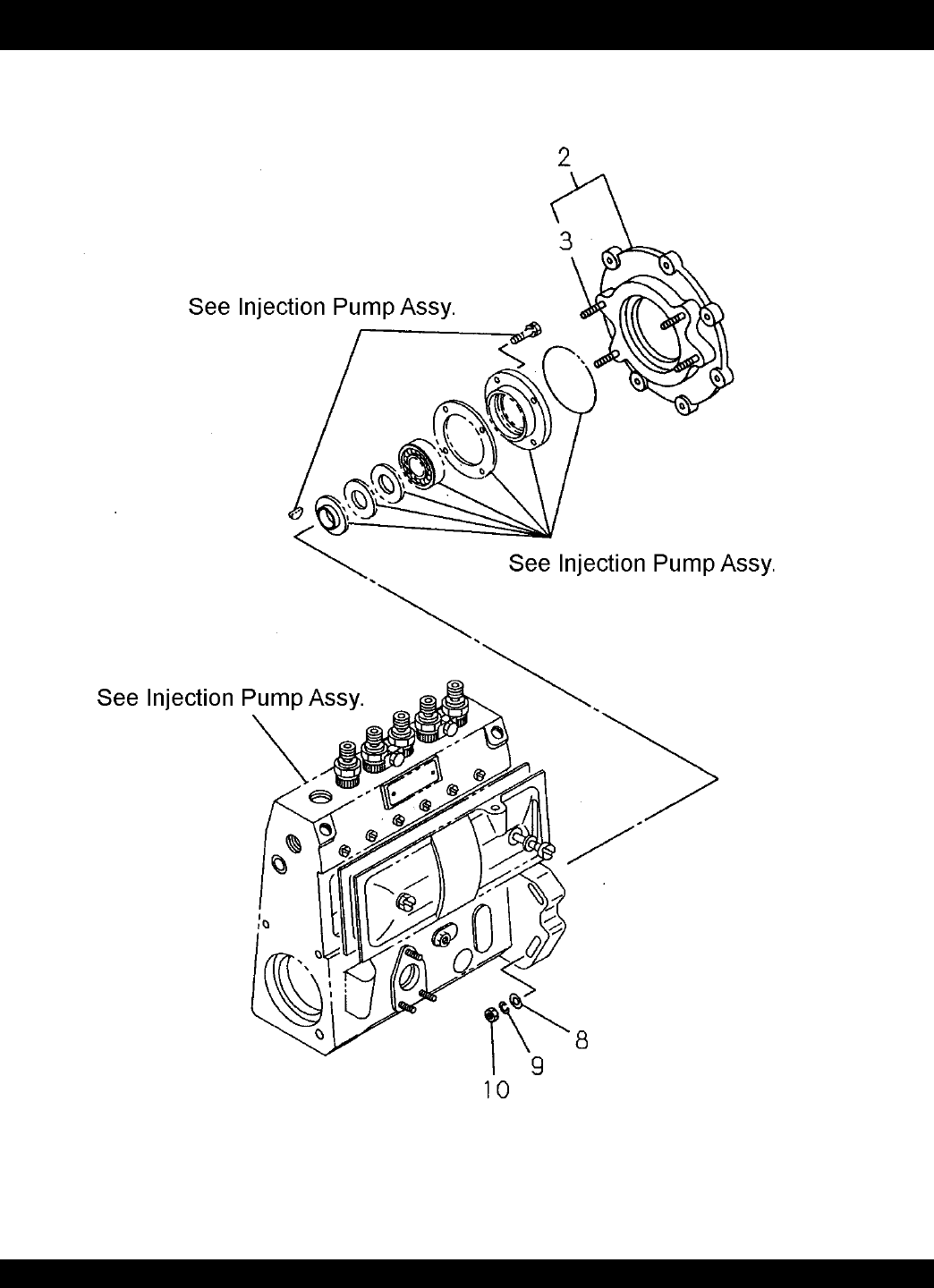 2

3

See Injection Pump Assy.

See Injection Pump Assy.

See Injection Pump Assy.

8

9

10