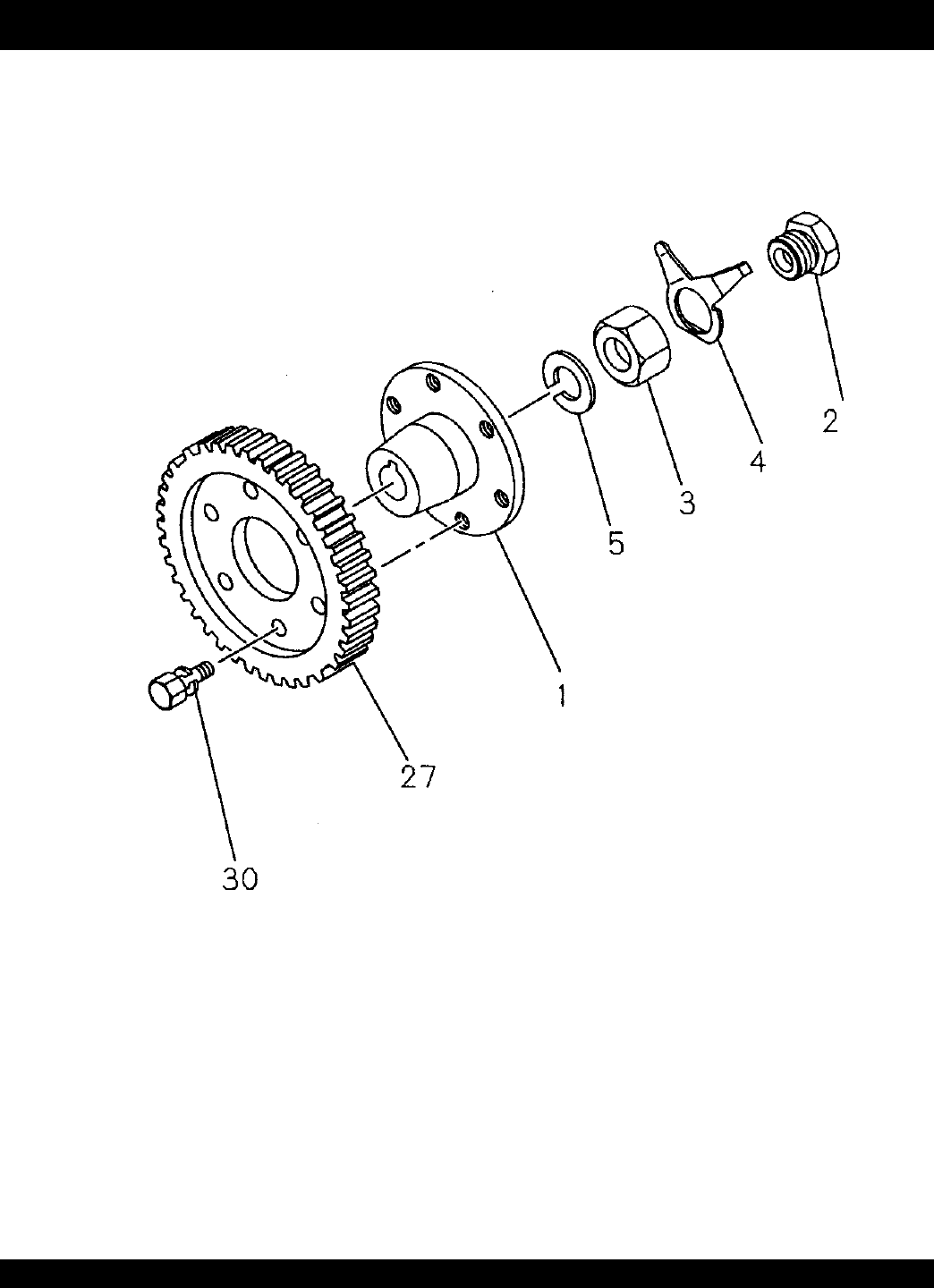 2
4
3
5
1
27
30