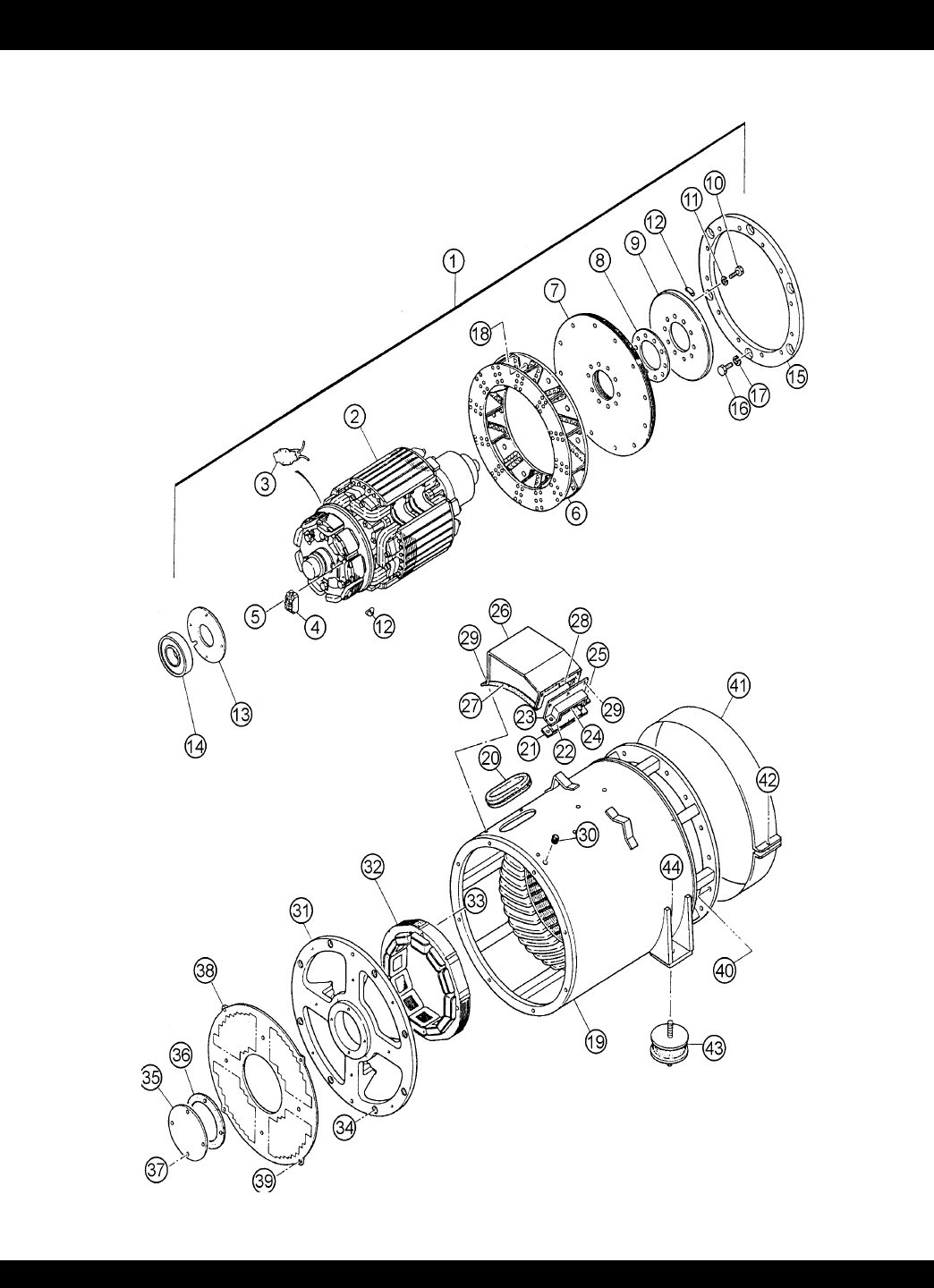 1
2
3
4
5
6
7
8
9
10
11
12
12
13
14
15
16
17
18
19
20
21
22
23
24
25
26
27
28
29
29
30
31
32
33
34
35
36
37
38
39
40
41
42
43
44