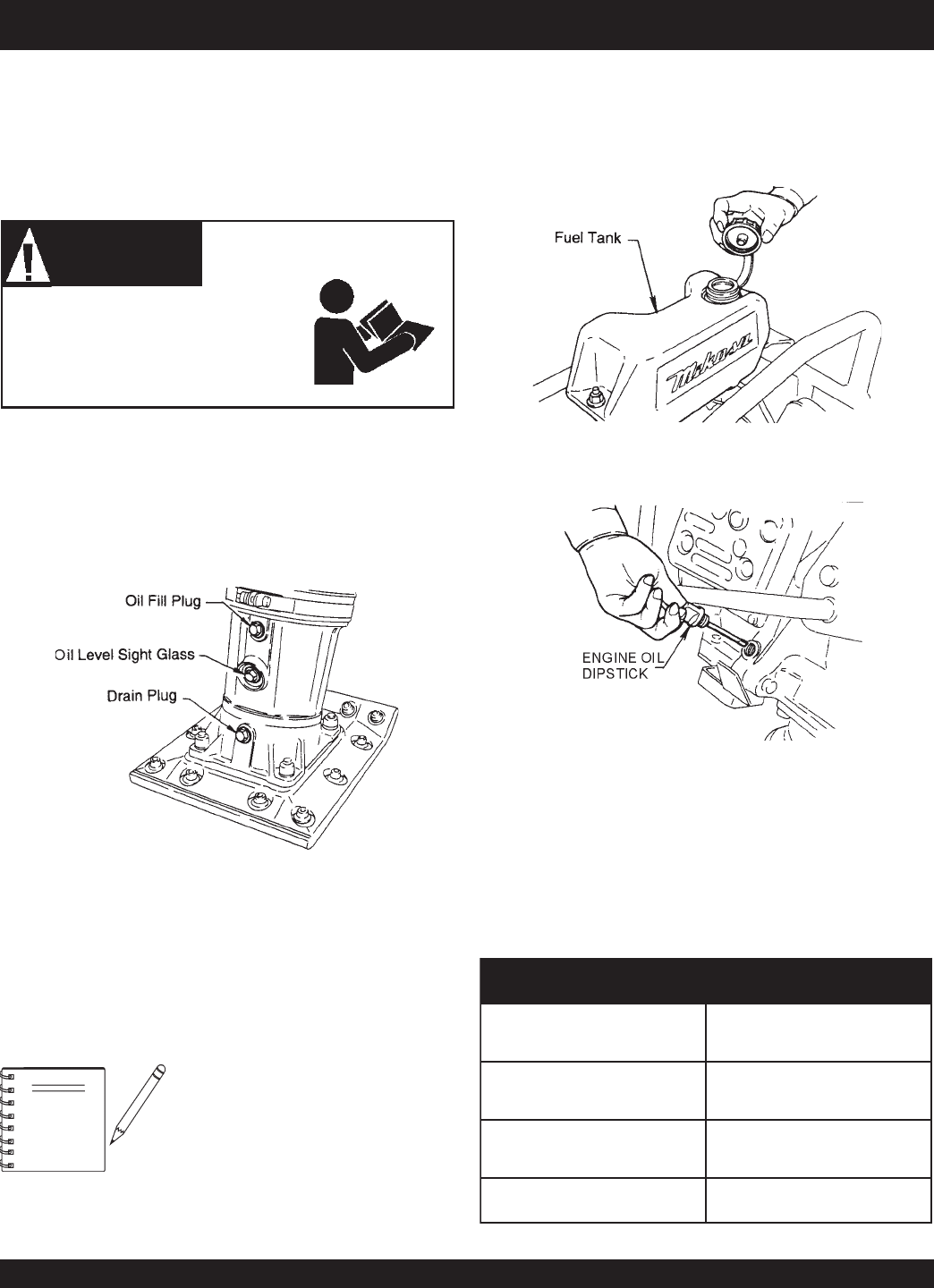 Fuel Tank

Mikasa

Oil Fill Plug

Oil Level Sight Glass

Drain Plug

ENGINE OIL DIPSTICK