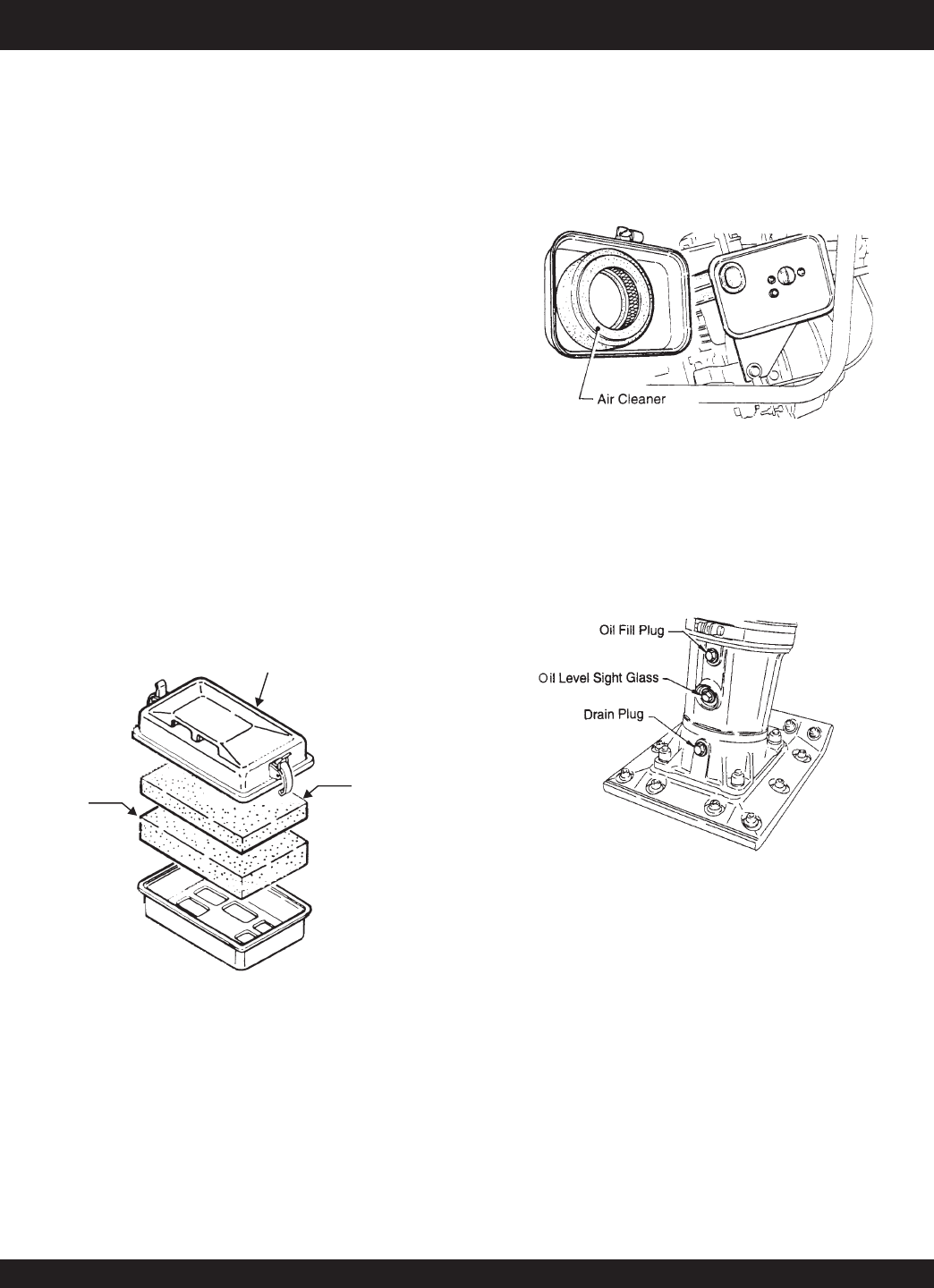 Air Cleaner

Oil Fill Plug

Oil Level Sight Glass

Drain Plug