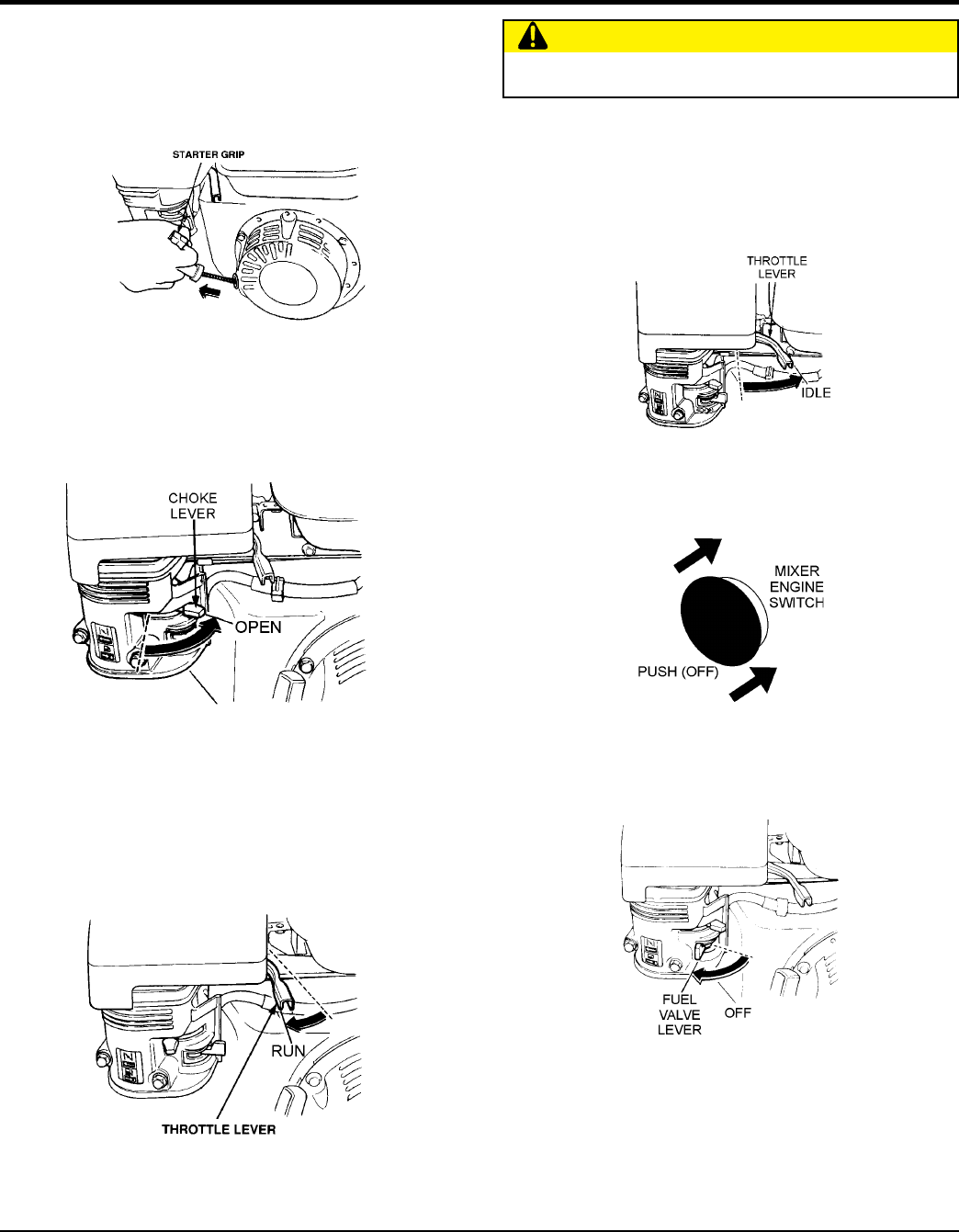 STARTER GRIP

CHOKE LEVER

OPEN

RUN

THROTTLE LEVER

THROTTLE LEVER

IDLE

MIXER ENGINE SWITCH

PUSH (OFF)

FUEL VALVE LEVER

OFF