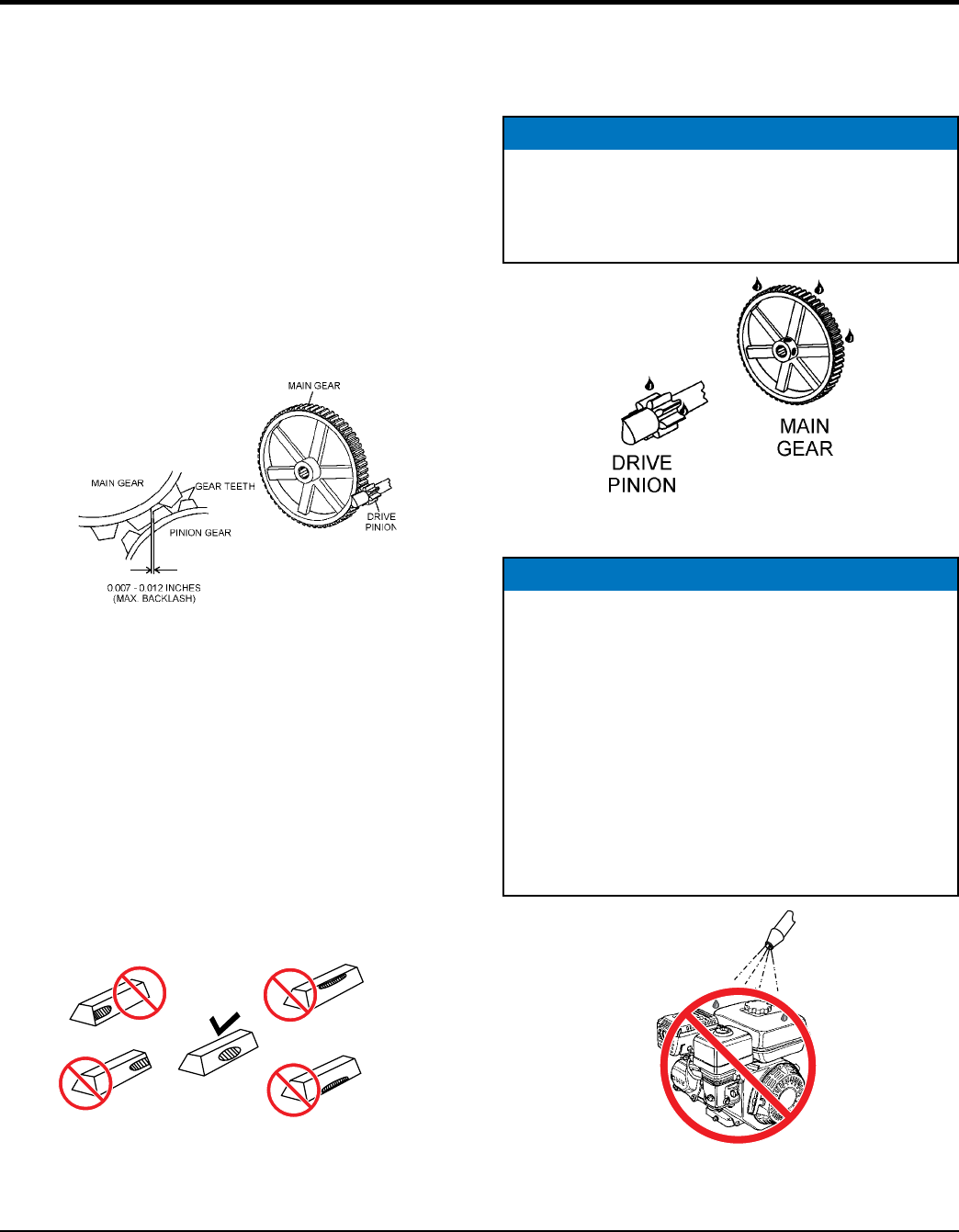 MAIN GEAR

MAIN GEAR

GEAR TEETH

PINION GEAR

DRIVE PINION

0.007 - 0.012 INCHES (MAX. BACKLASH)

DRIVE PINION

MAIN GEAR