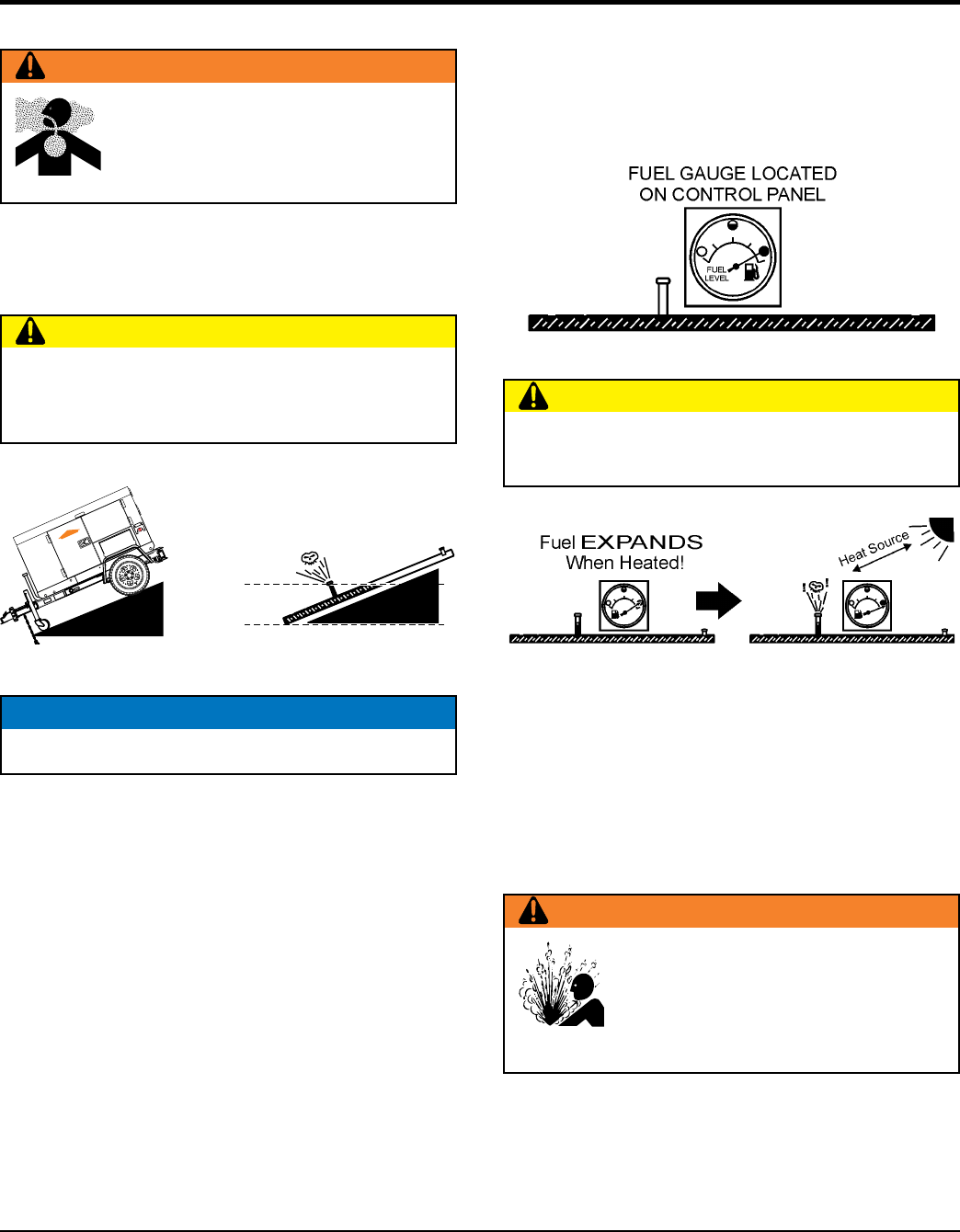 FUEL GAUGE LOCATED ON CONTROL PANEL

FUEL LEVEL

Fuel EXPANDS When Heated!

Heat Source