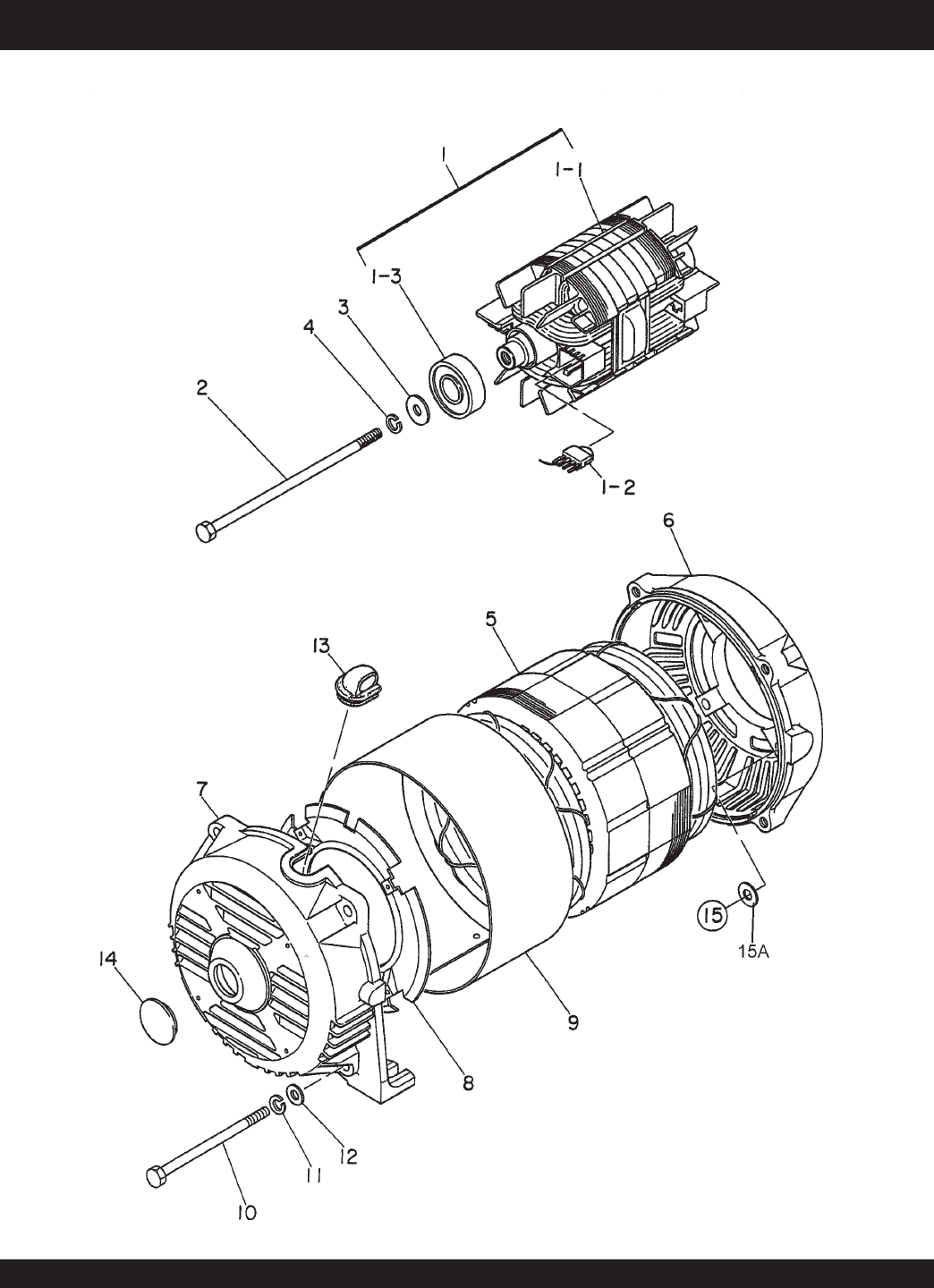 1
1-1
1-3
3
4
2
1-2
6
5
13
7
15
15A
14
9
8
12
11
10