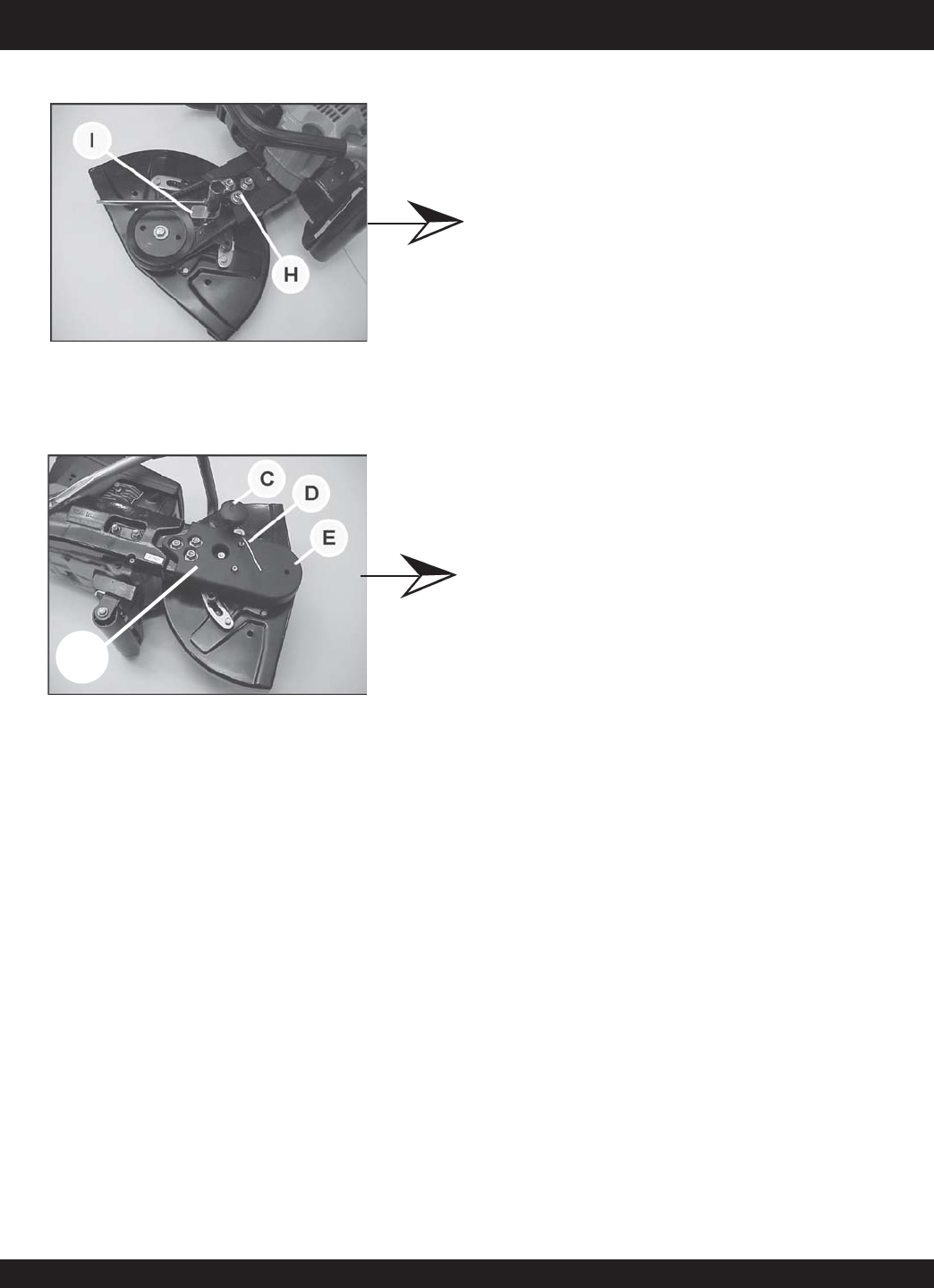 I

H

C

D

E