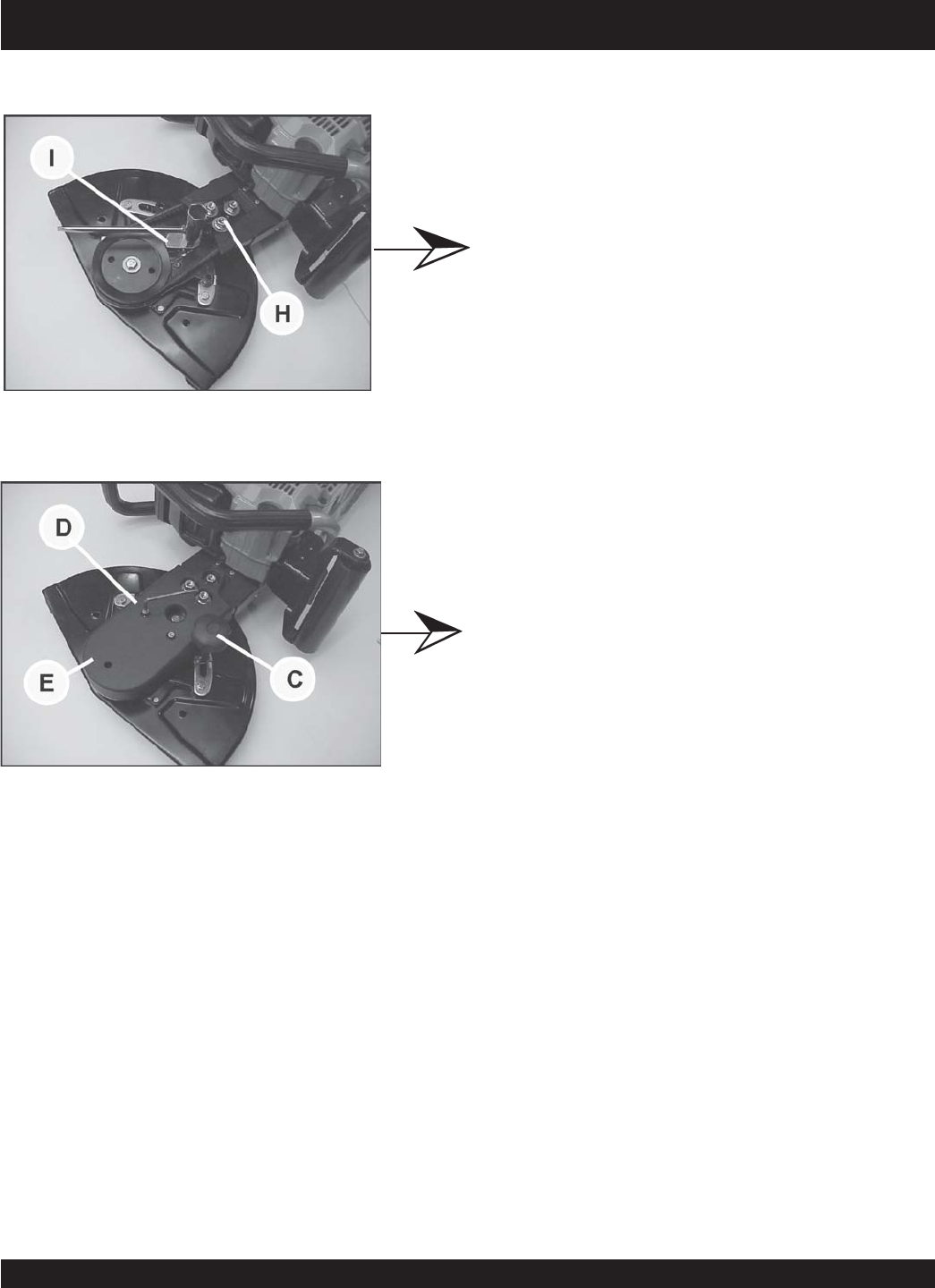 I

H

D

E

C