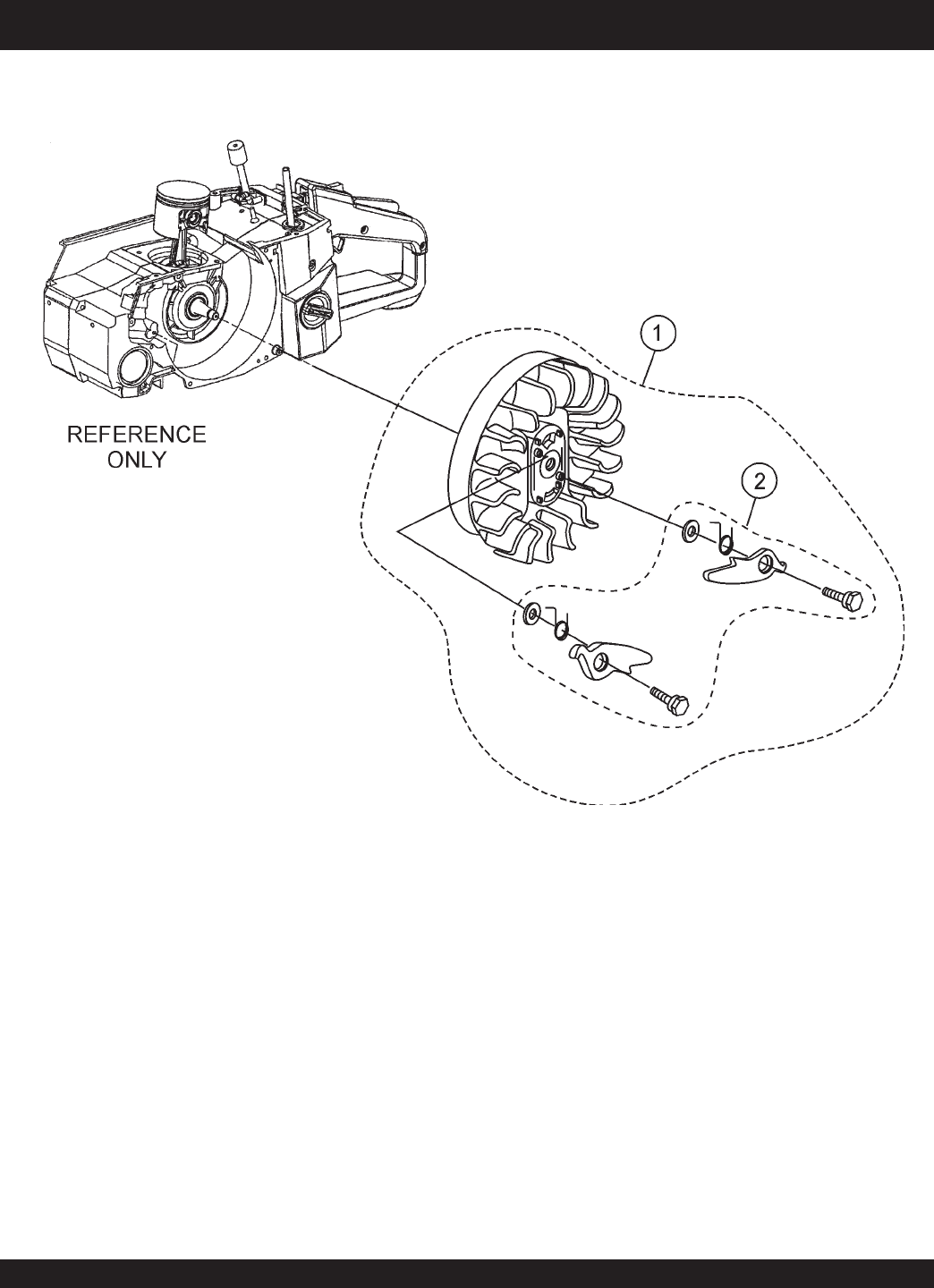 REFERENCE ONLY

1

2