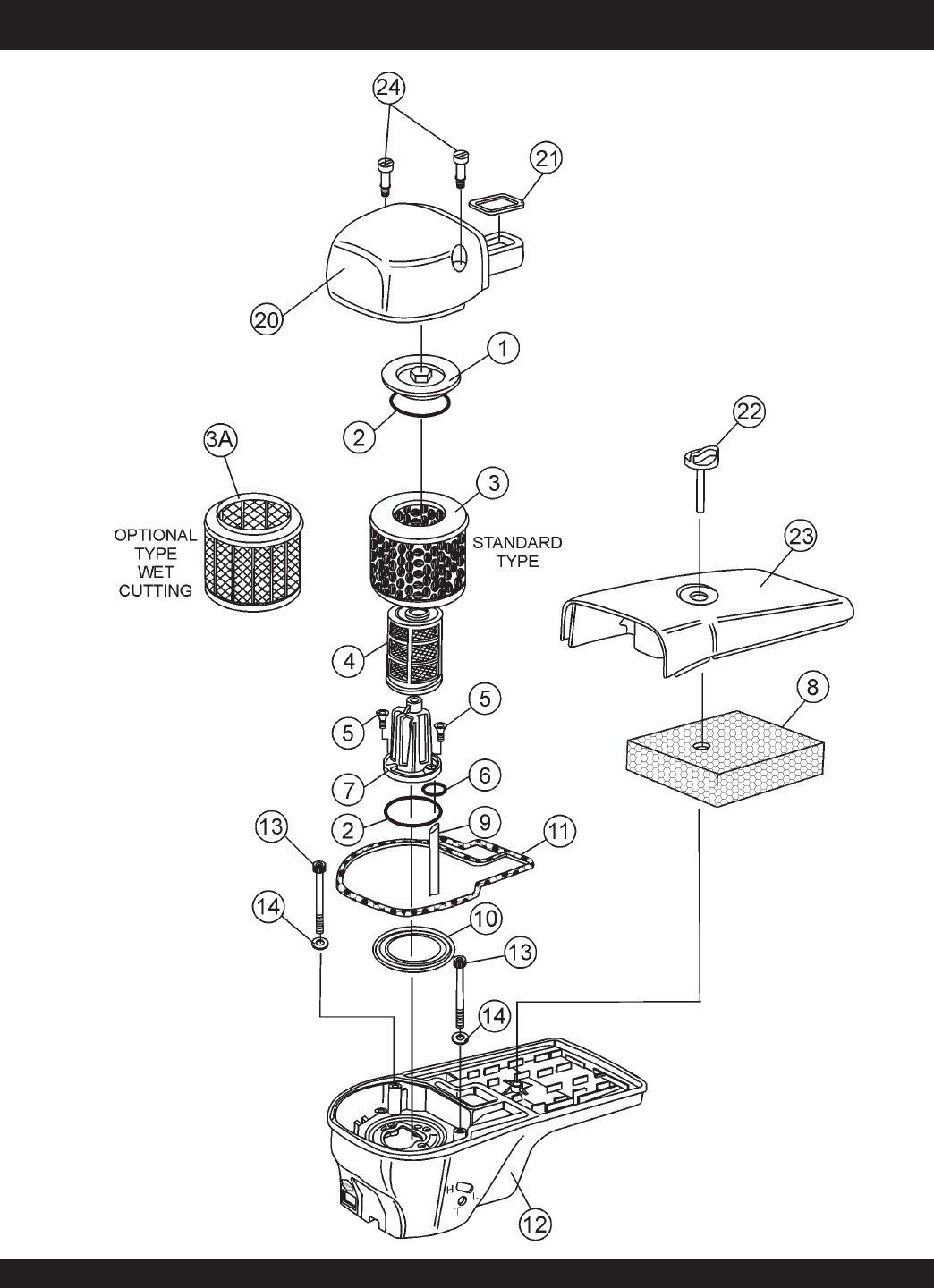 24

21

20

1

2

3A

OPTIONAL TYPE WET CUTTING

3

STANDARD TYPE

22

23

4

5

5

8

7

6

2

9

11

13

14

10

13

14

H
L
T

12