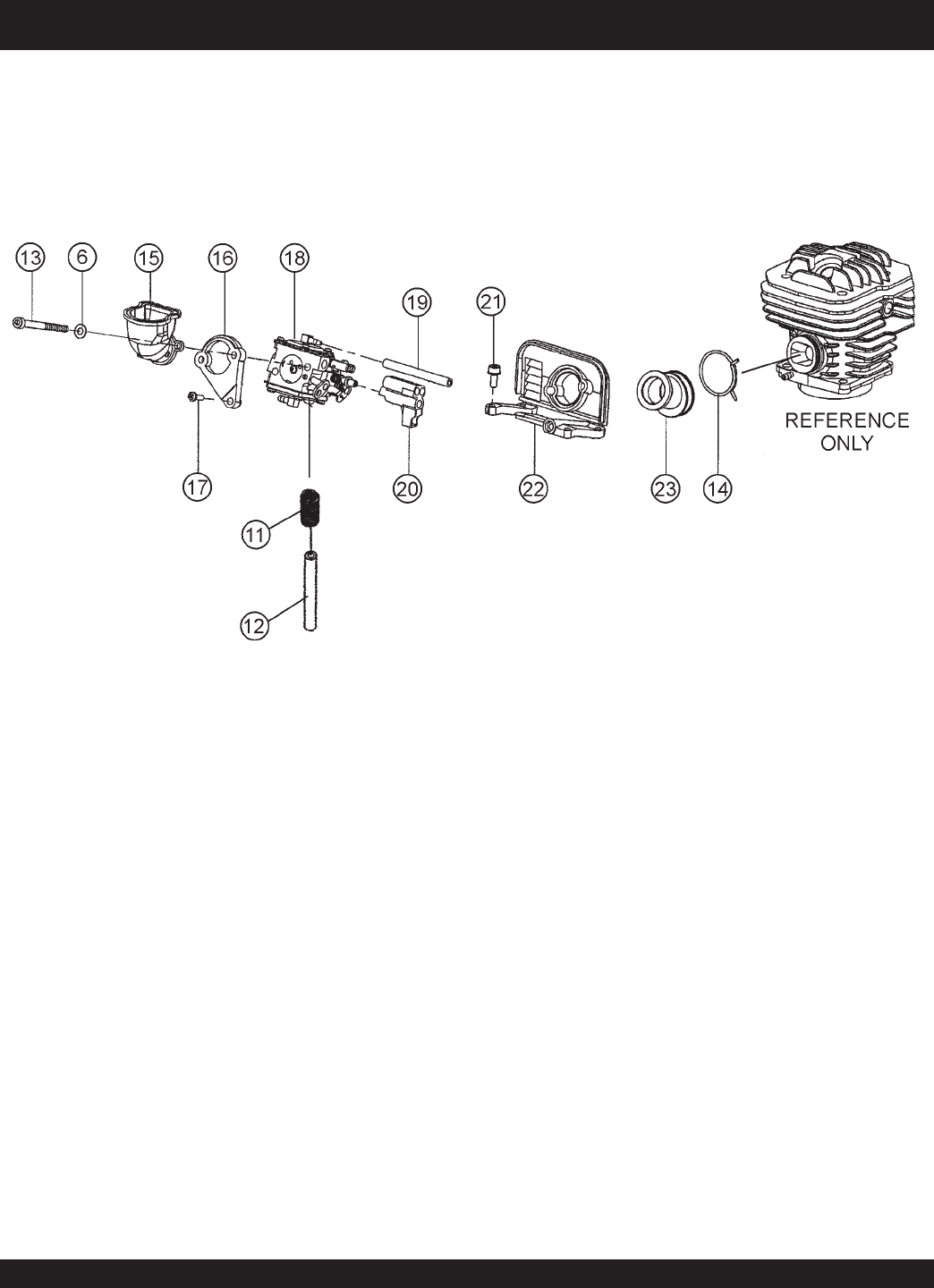 13
6
15
16
18
19
21
REFERENCE ONLY
17
20
22
23
14
11
12