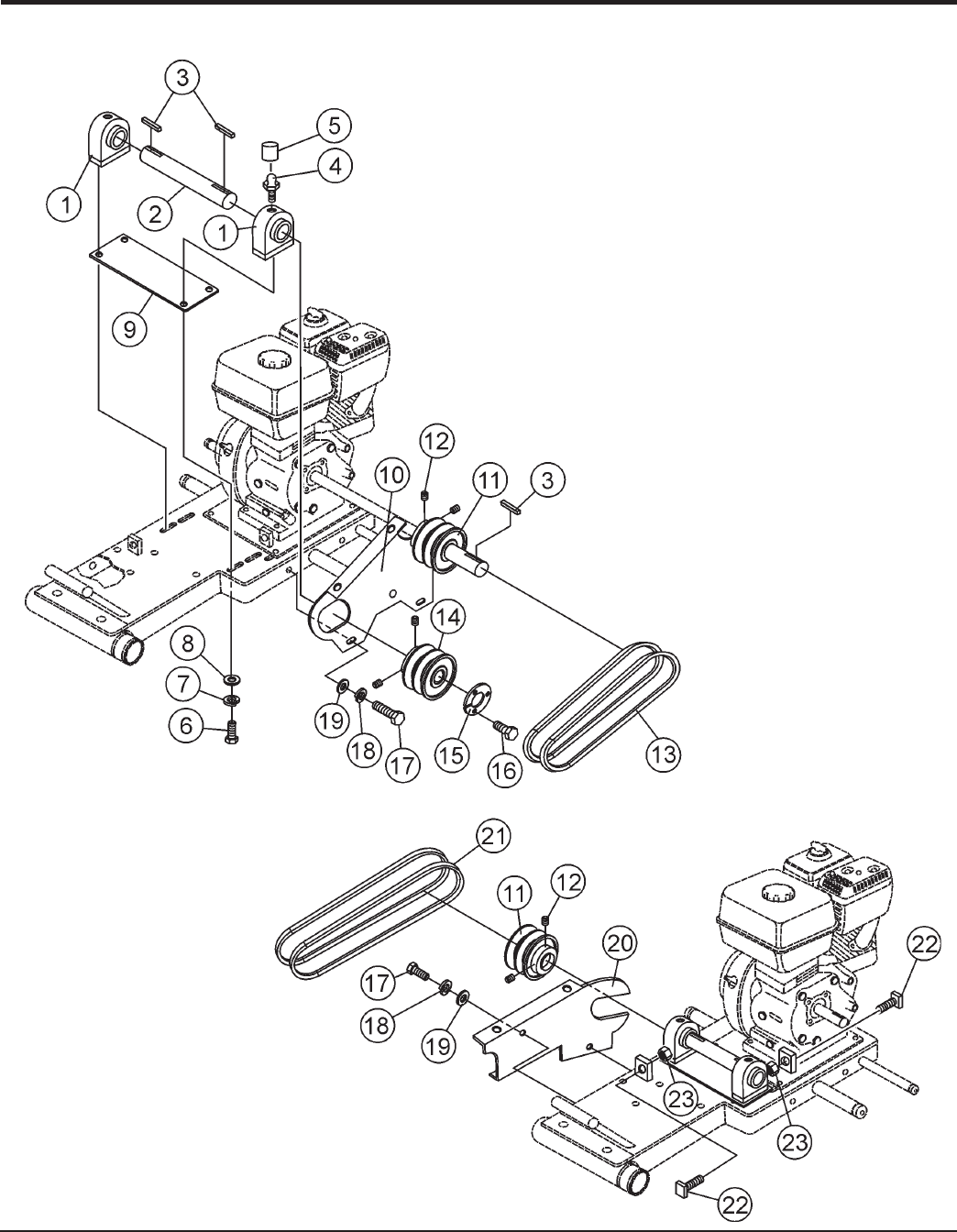 3
5
4
1
2
1
9
12
10
11
3
14
8
7
6
19
18
17
15
16
13
21
11
12
20
22
17
18
19
23
23
22