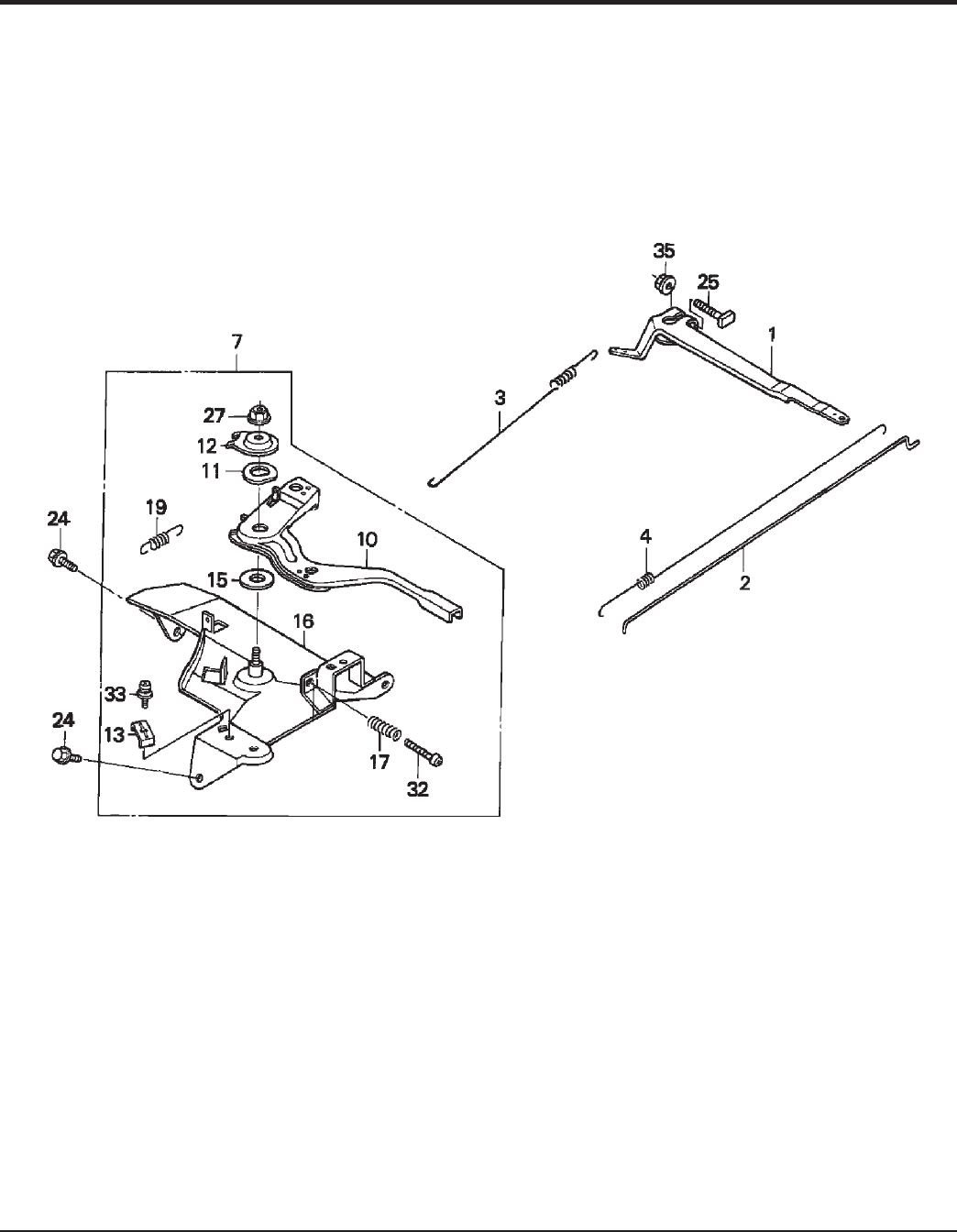 35
25
1
7
3
27
12
11
19
24
10
4
2
15
16
33
13
24
17
32