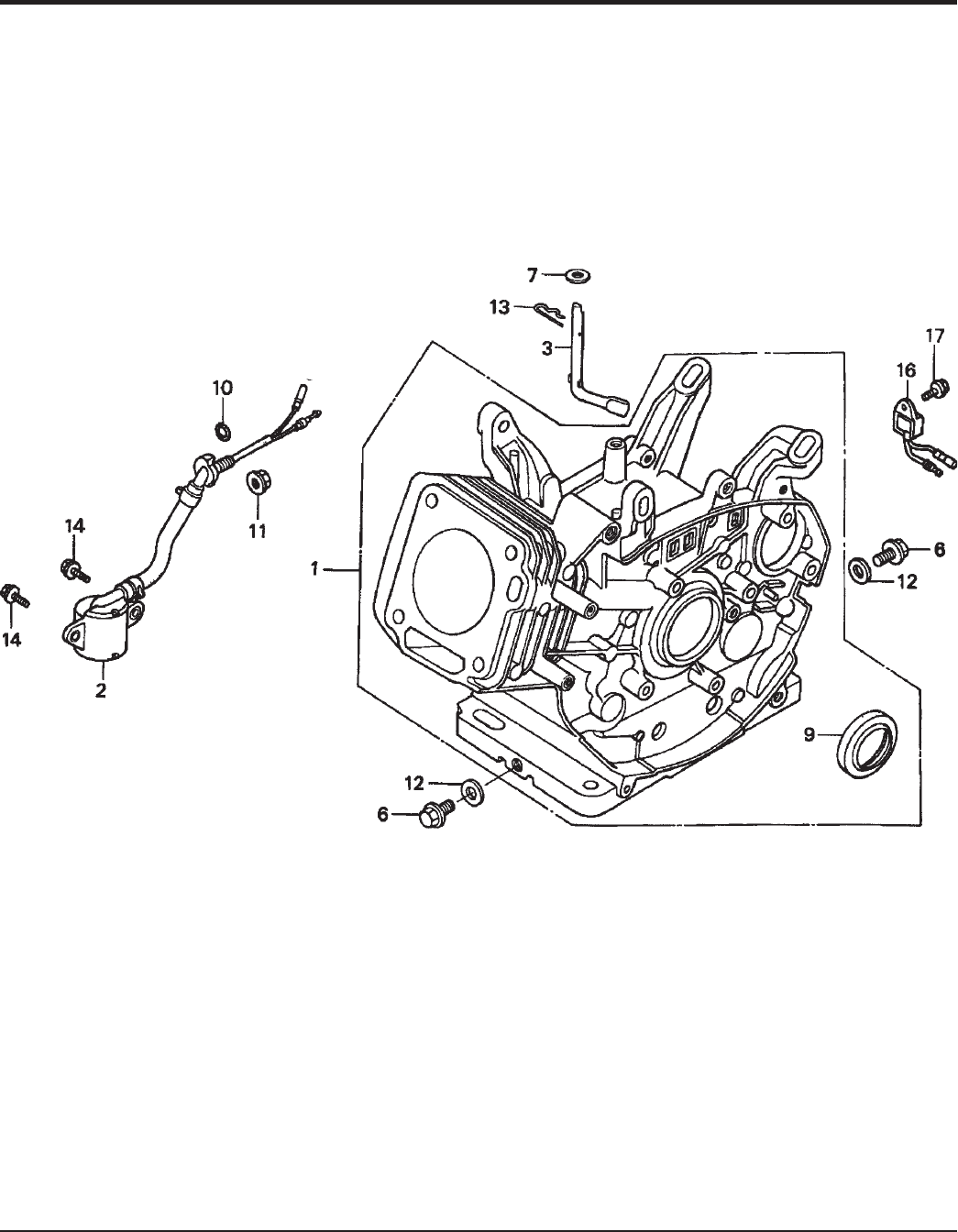 7
13
3
17
16
10
11
14
14
2
1
6
12
9
12
6