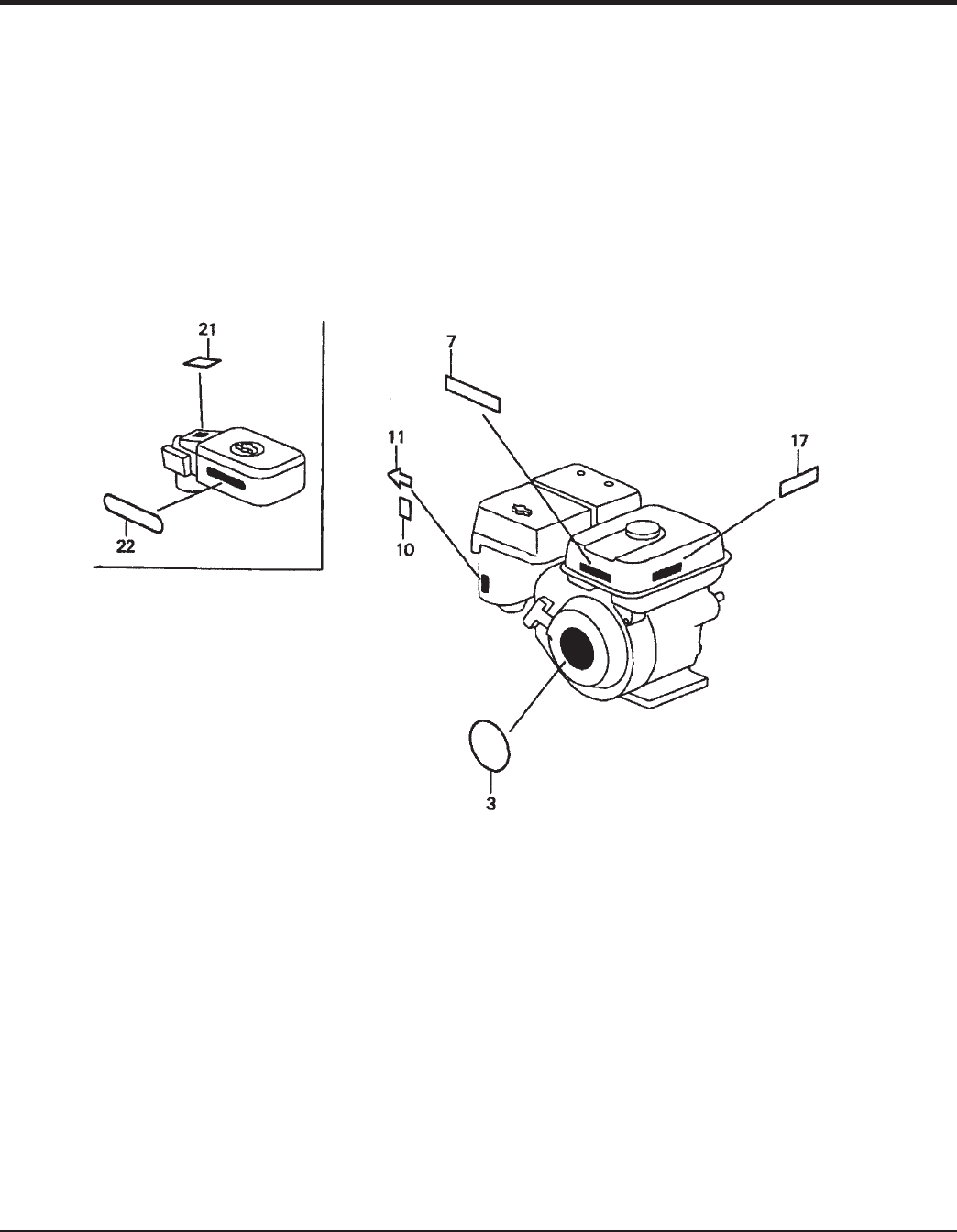 21

22

7

11

10

17

3