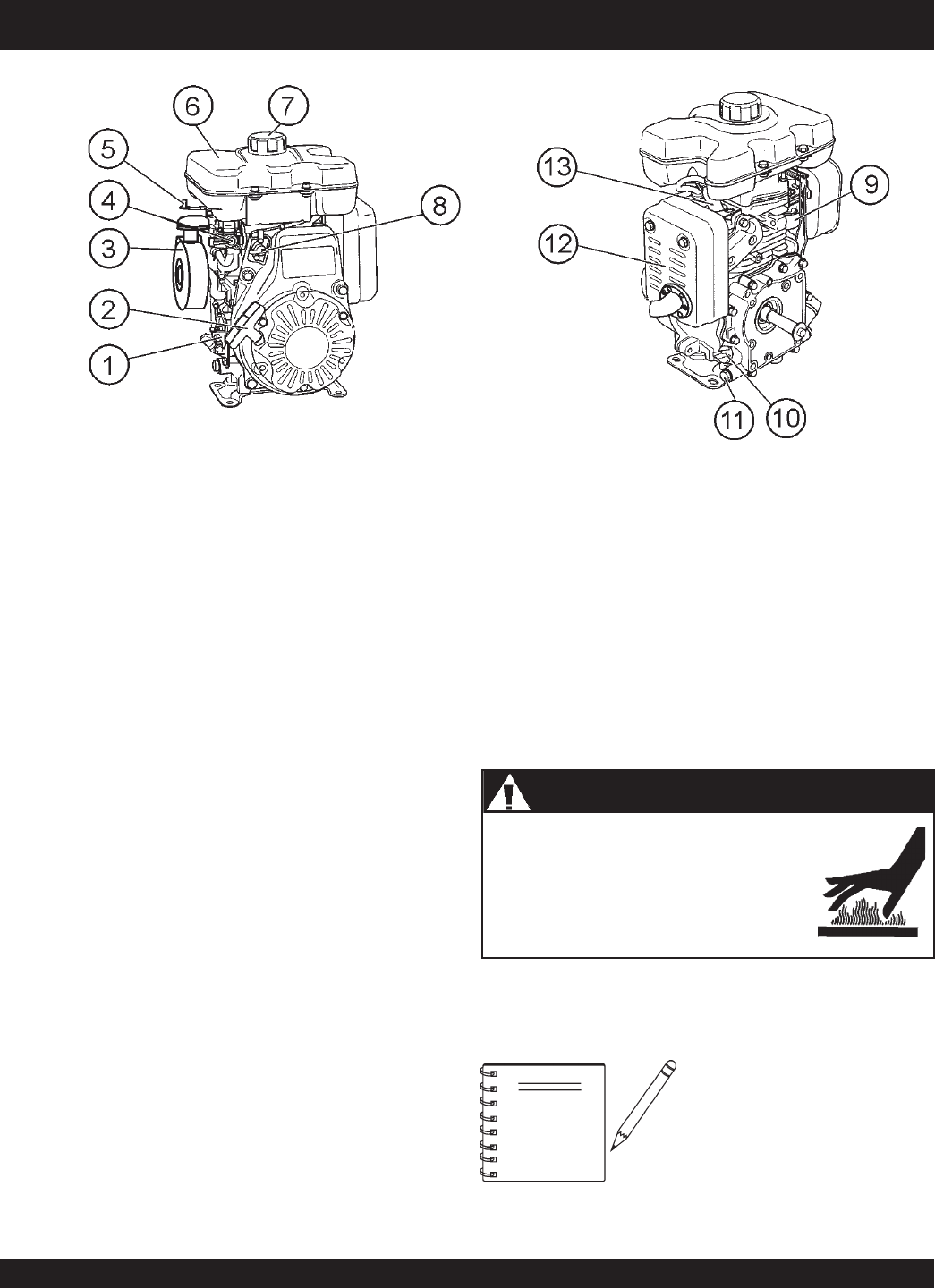 6
7
5
4
8
3
2
1
13
9
12
11
10