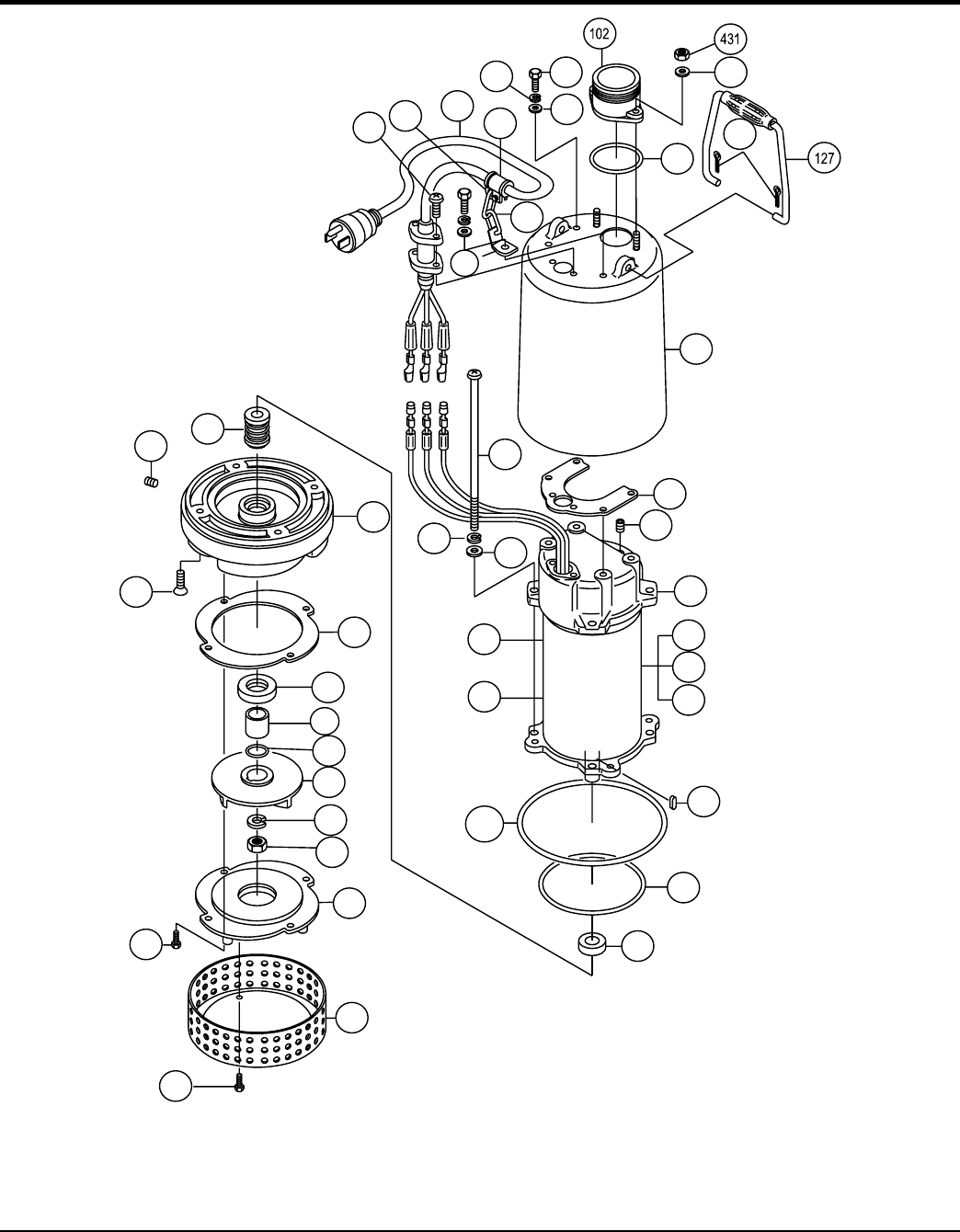 102
431
127