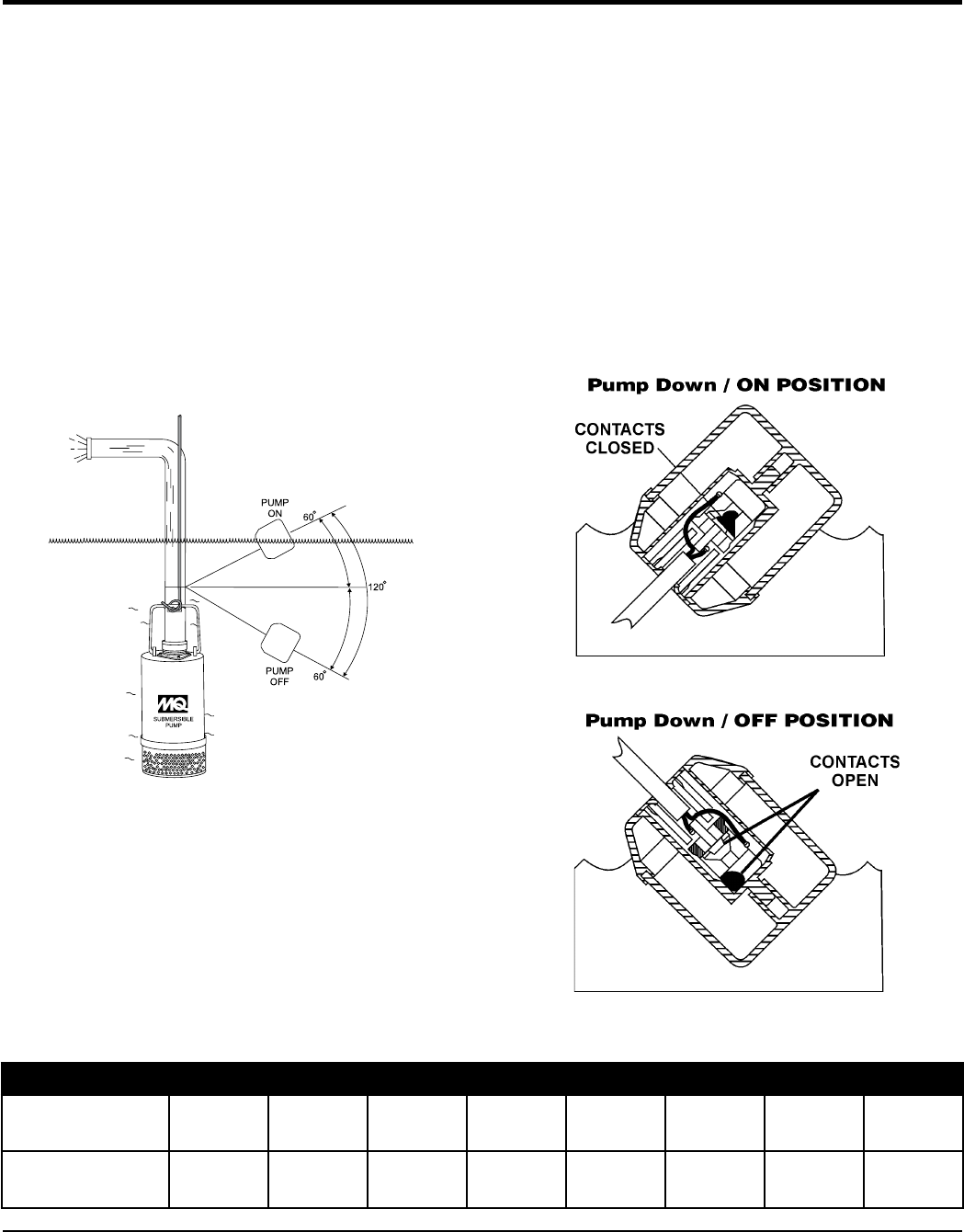 PUMP ON

60°

120°

PUMP OFF

60°

MQ
SUBMERSIBLE PUMP

Pump Down / ON POSITION

CONTACTS CLOSED

Pump Down / OFF POSITION

CONTACTS OPEN