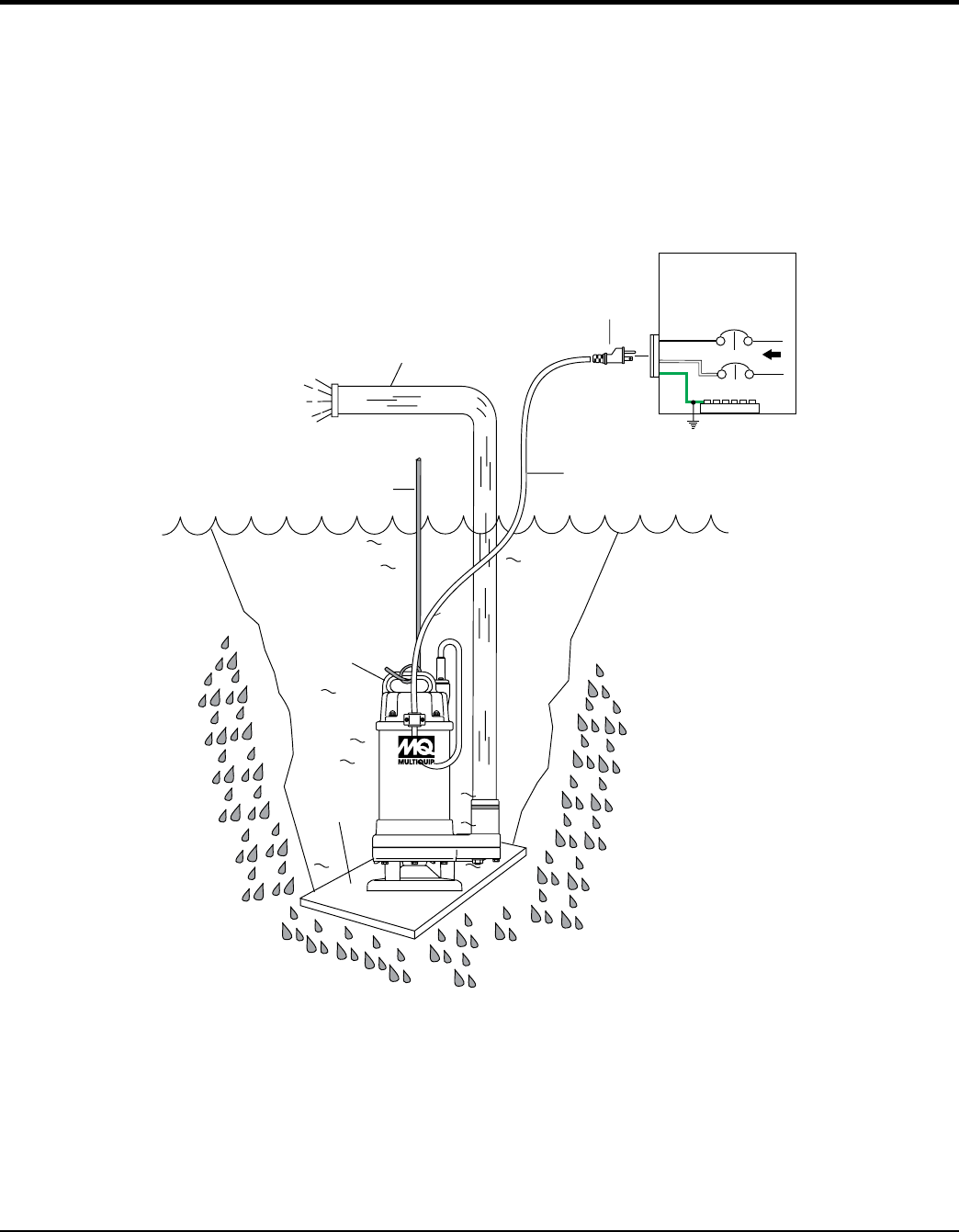 MQ
MULTIQUIP