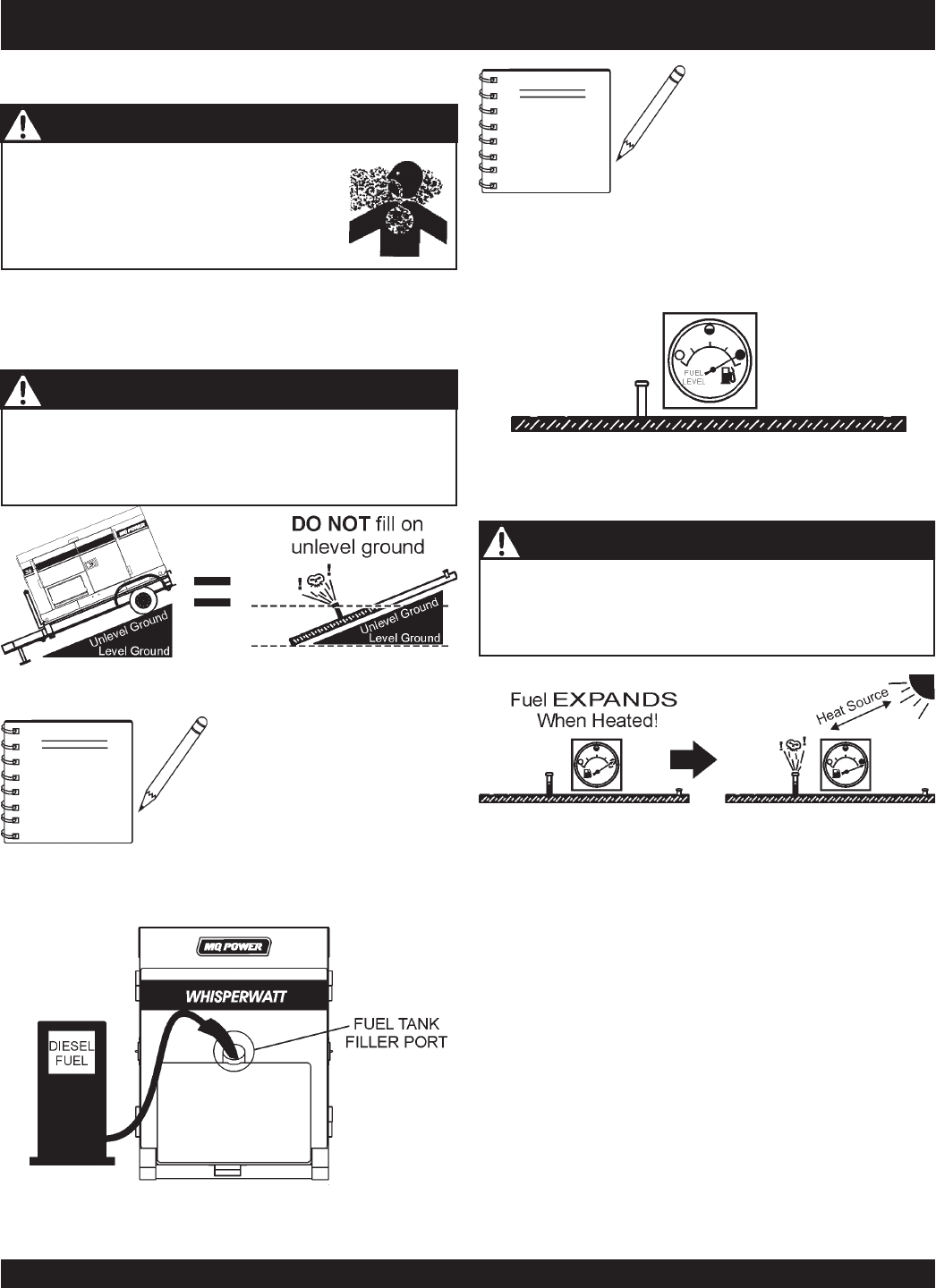 DO NOT fill on unlevel ground

Unlevel Ground
Level Ground

Unlevel Ground
Level Ground

MQ POWER
WHISPERWATT

DIESEL FUEL

FUEL TANK FILLER PORT

FUEL LEVEL

Fuel EXPANDS When Heated!

Heat Source