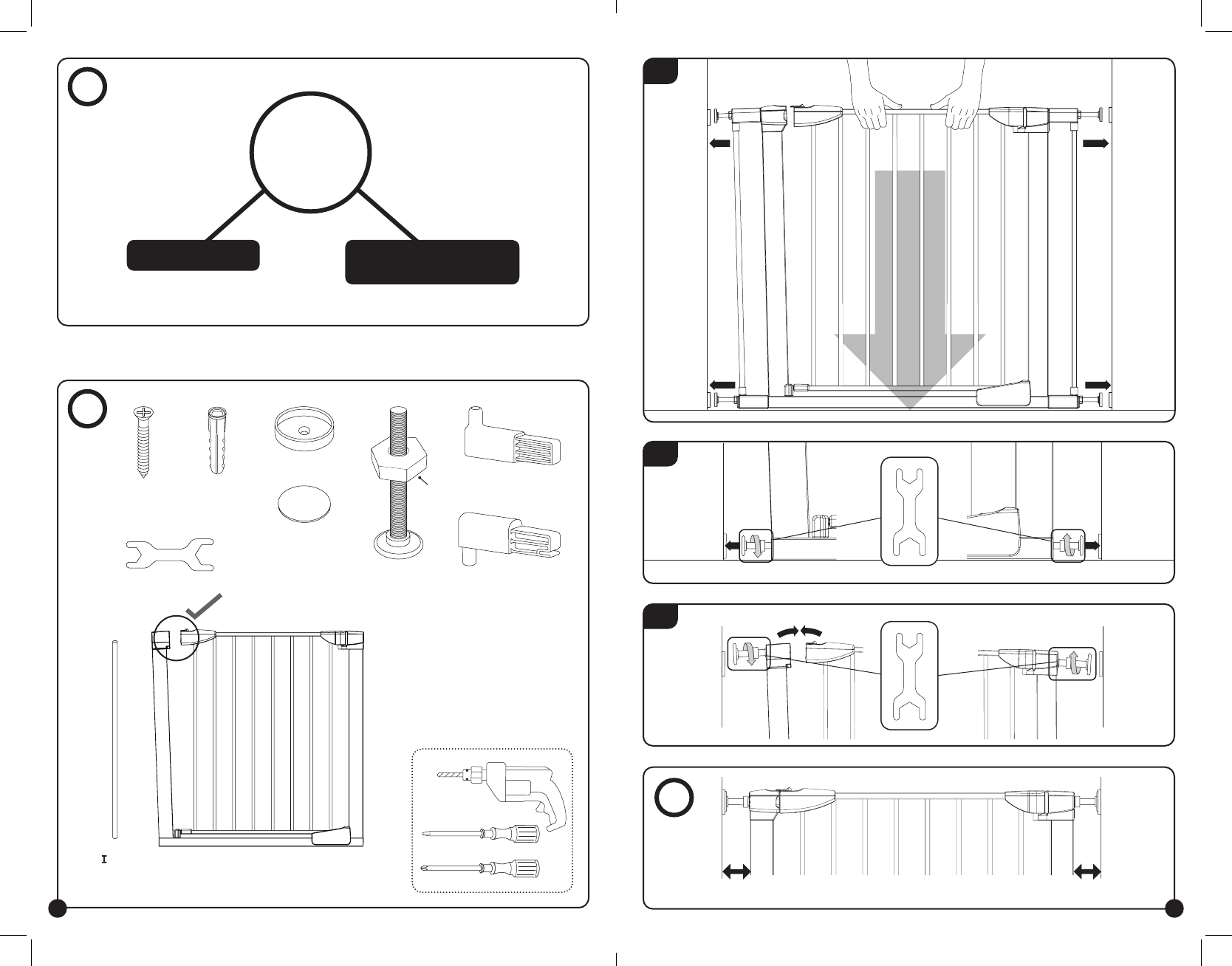 I