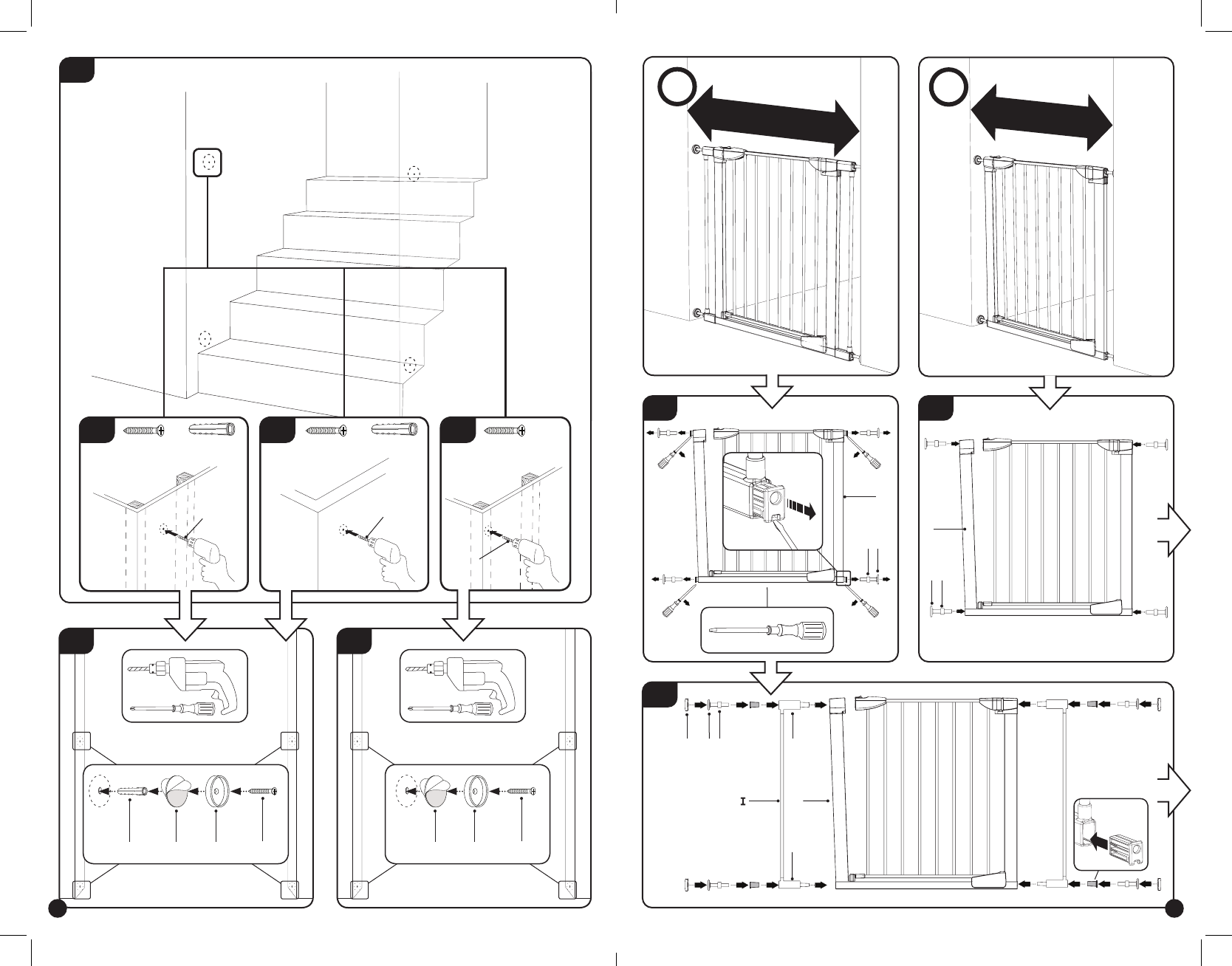 I