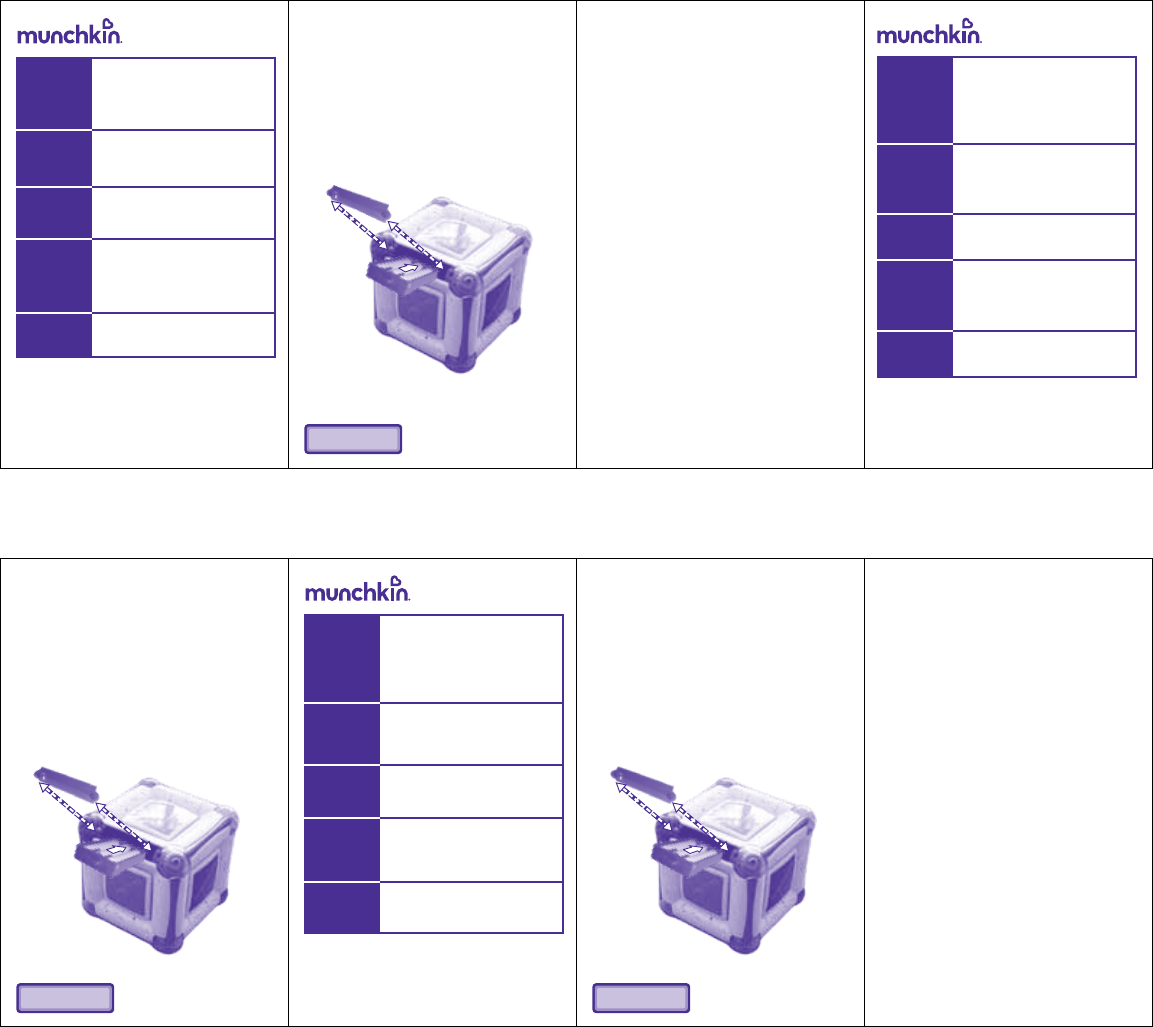 munchkin

munchkin

munchkin