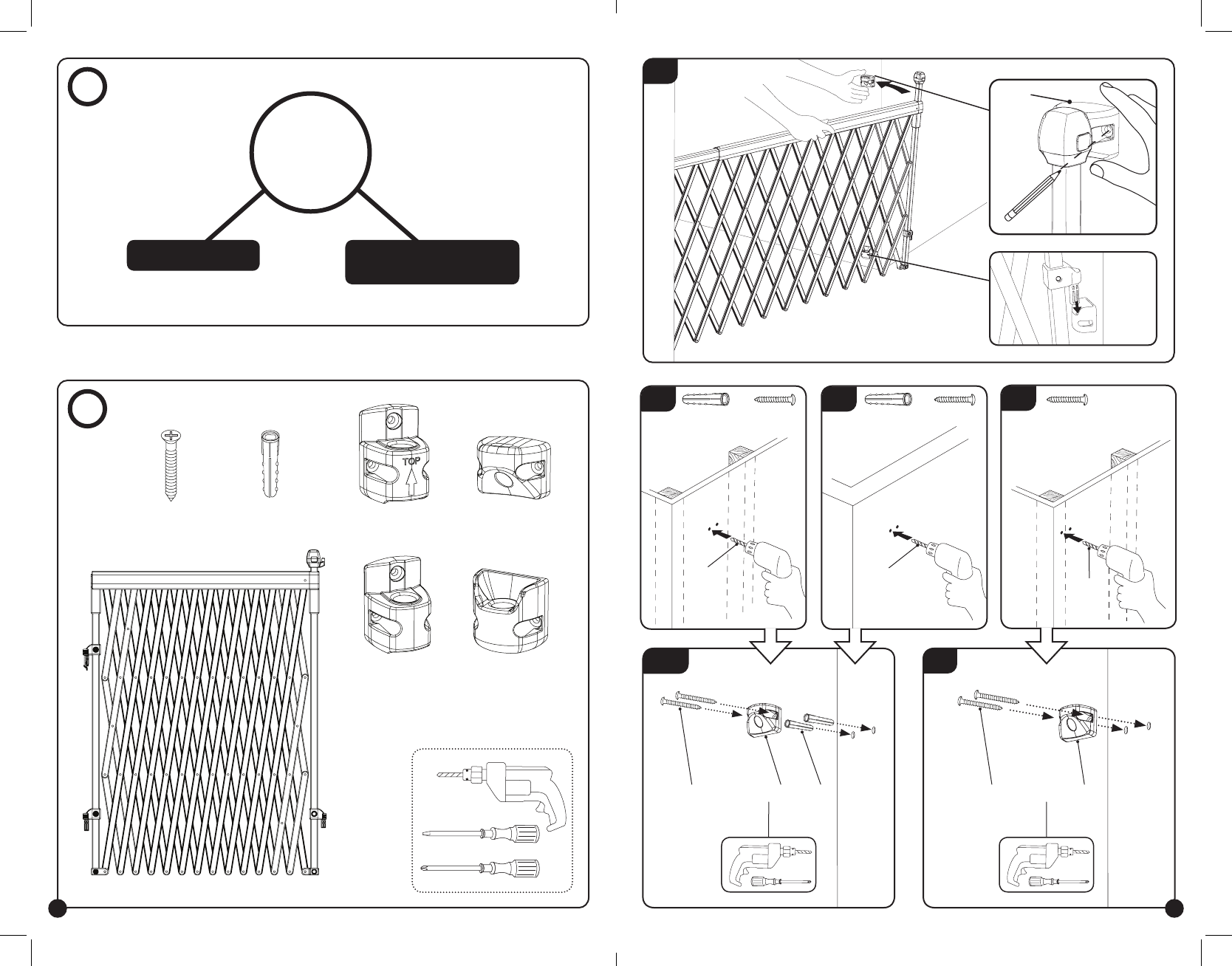 TOP