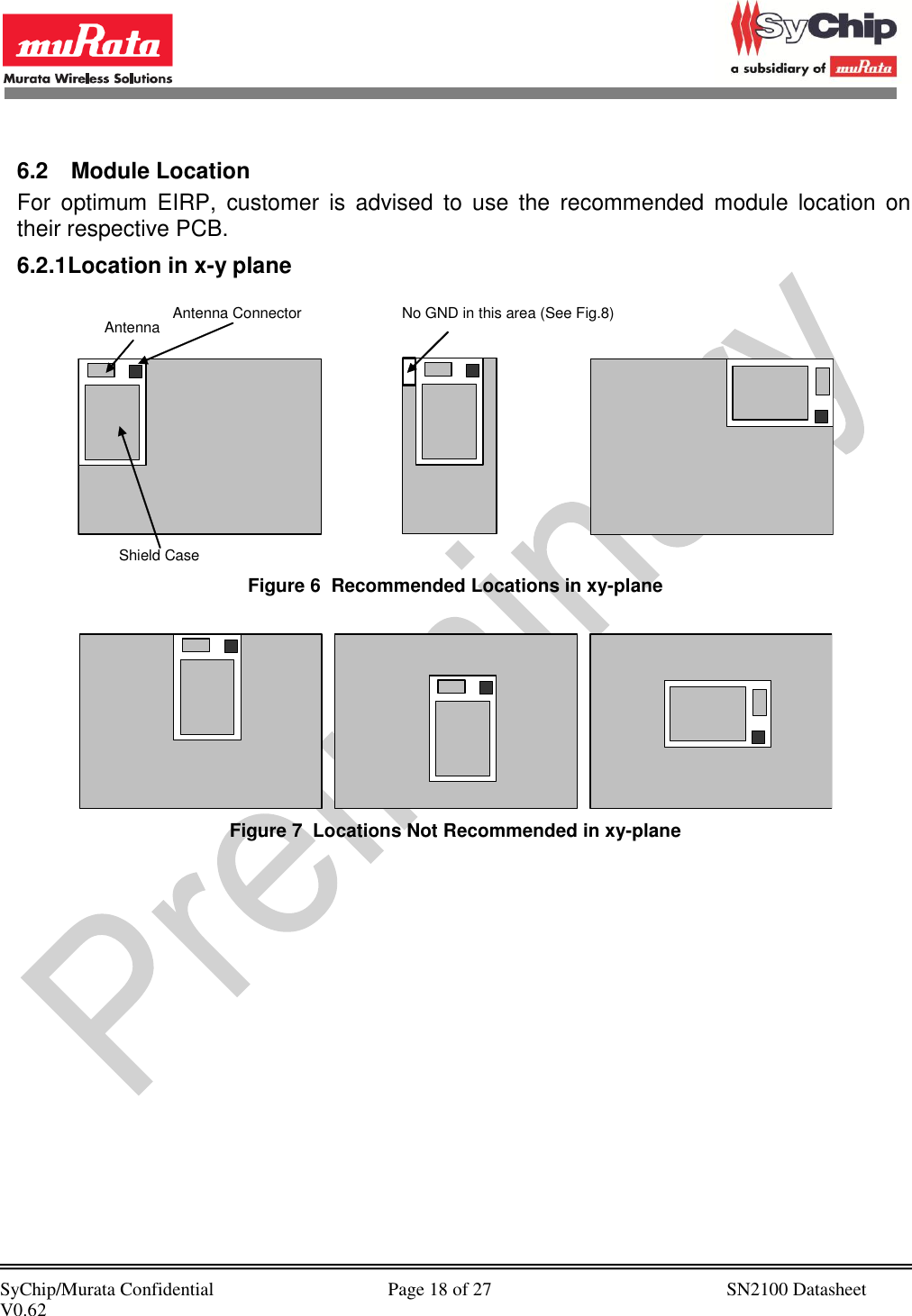 muRata
Murata Wireless Solutions

SyChip
a subsidiary of muRata

6.2 Module Location

For optimum EIRP, customer is advised to use the recommended module location on their respective PCB.

6.2.1Location in x-y plane

Antenna

Antenna Connector

No GND in this area (See Fig.8)

Shield Case

Figure 6 Recommended Locations in xy-plane

Figure 7 Locations Not Recommended in xy-plane

Preliminary

SyChip/Murata Confidential
V0.62

Page 18 of 27

SN2100 Datasheet