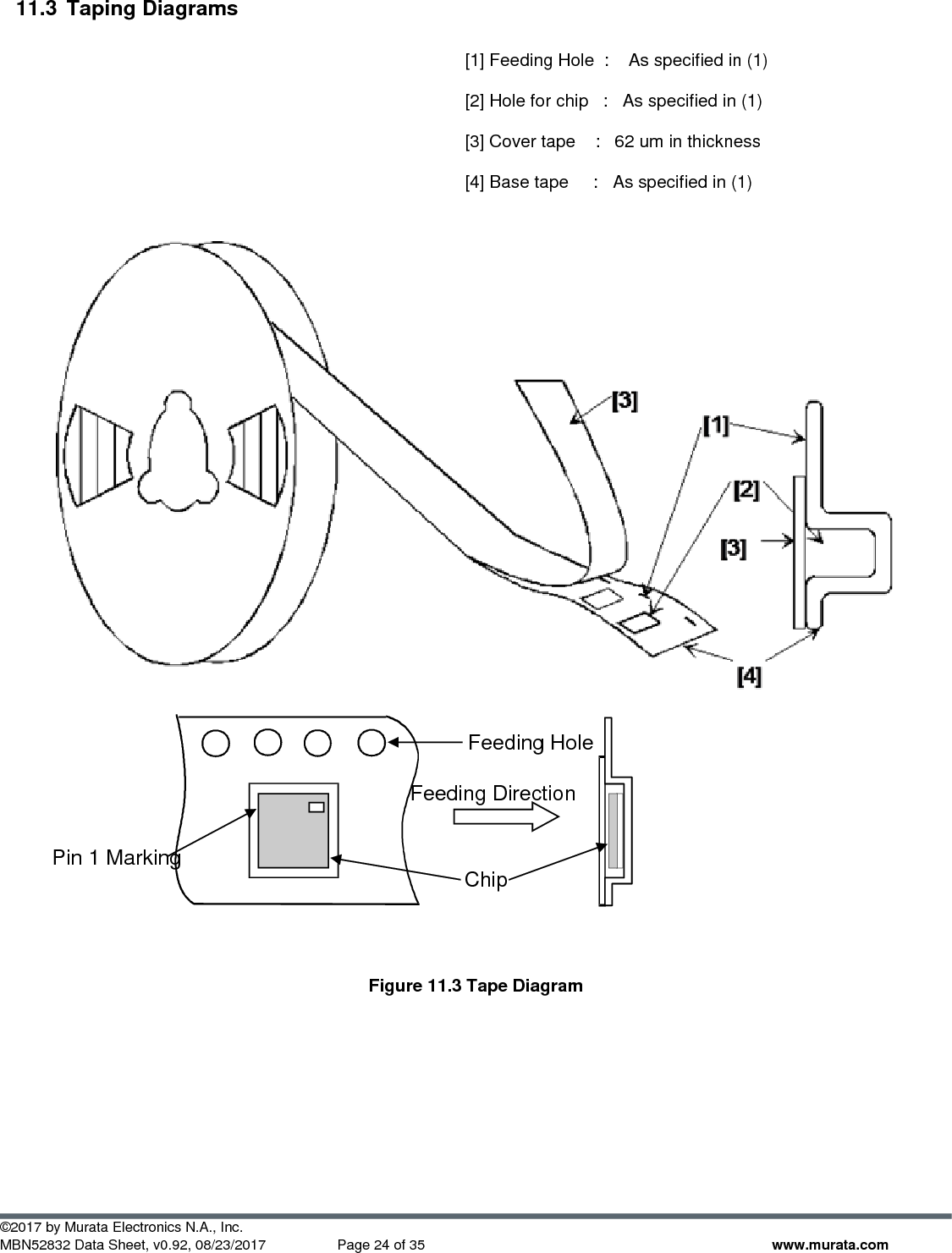 11.3 Taping Diagrams

[1] Feeding Hole : As specified in (1)

[2] Hole for chip : As specified in (1)

[3] Cover tape : 62 um in thickness

[4] Base tape : As specified in (1)

[3]

[1]

[2]

[3]

[4]

Feeding Hole

Feeding Direction

Pin 1 Marking

Chip

Figure 11.3 Tape Diagram

©2017 by Murata Electronics N.A., Inc.
MBN52832 Data Sheet, v0.92, 08/23/2017 Page 24 of 35 www.murata.com