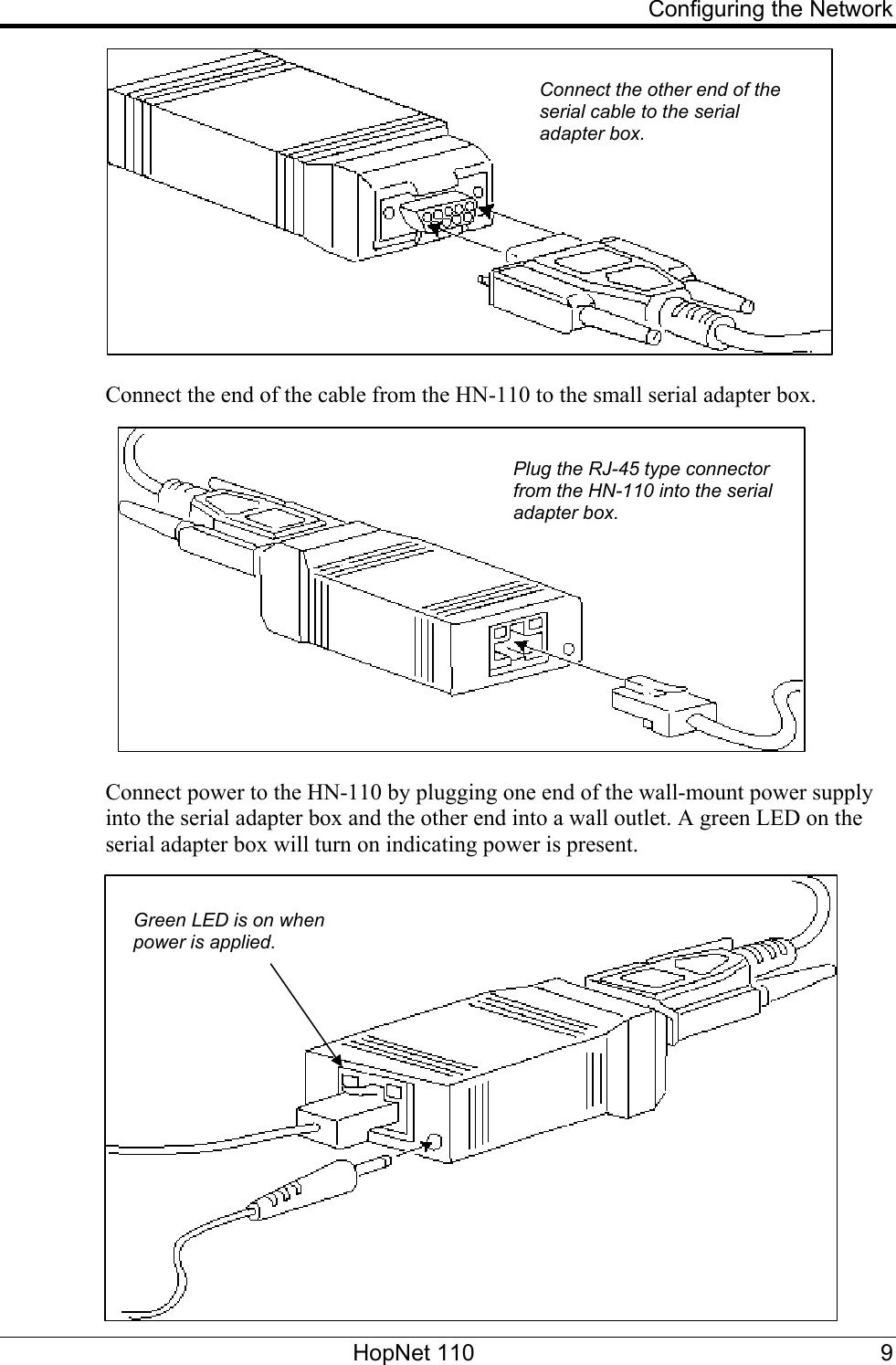 Configuring the Network

Connect the other end of the serial cable to the serial adapter box.

Connect the end of the cable from the HN-110 to the small serial adapter box.

Plug the RJ-45 type connector from the HN-110 into the serial adapter box.

Connect power to the HN-110 by plugging one end of the wall-mount power supply into the serial adapter box and the other end into a wall outlet. A green LED on the serial adapter box will turn on indicating power is present.

Green LED is on when power is applied.

HopNet 110

9